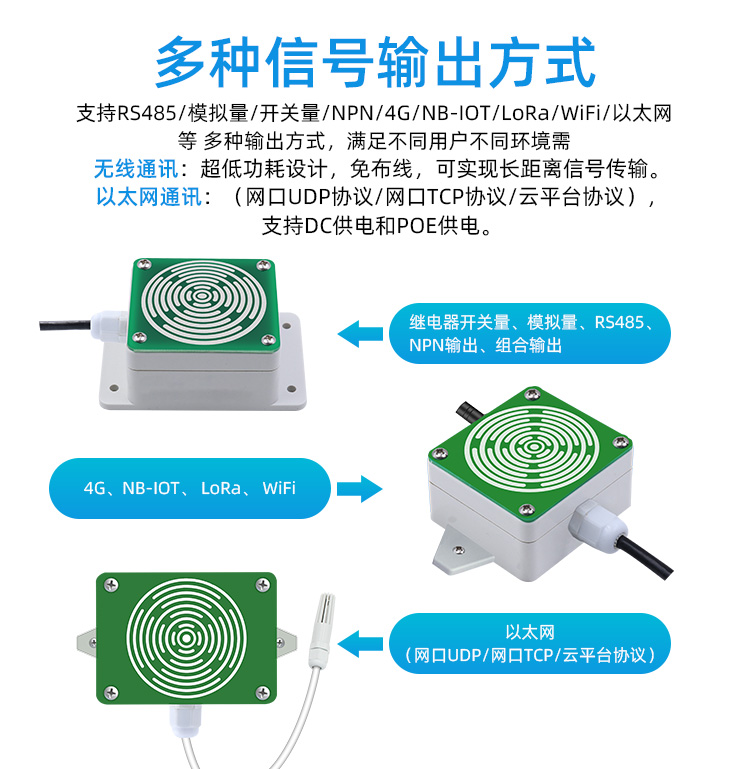 多种信号输出方式

支持RS485/模拟量/开关量/NPN/4G/NB-IOT/LoRa/WiFi/以太网等 多种输出方式，满足不同用户不同环境需

无线通讯：超低功耗设计，免布线，可实现长距离信号传输。

以太网通讯：（网口UDP协议/网口TCP协议/云平台协议），支持DC供电和POE供电。

继电器开关量、模拟量、RS485、NPN输出、组合输出

4G、NB-IOT、LoRa、WiFi

以太网
（网口UDP/网口TCP/云平台协议）