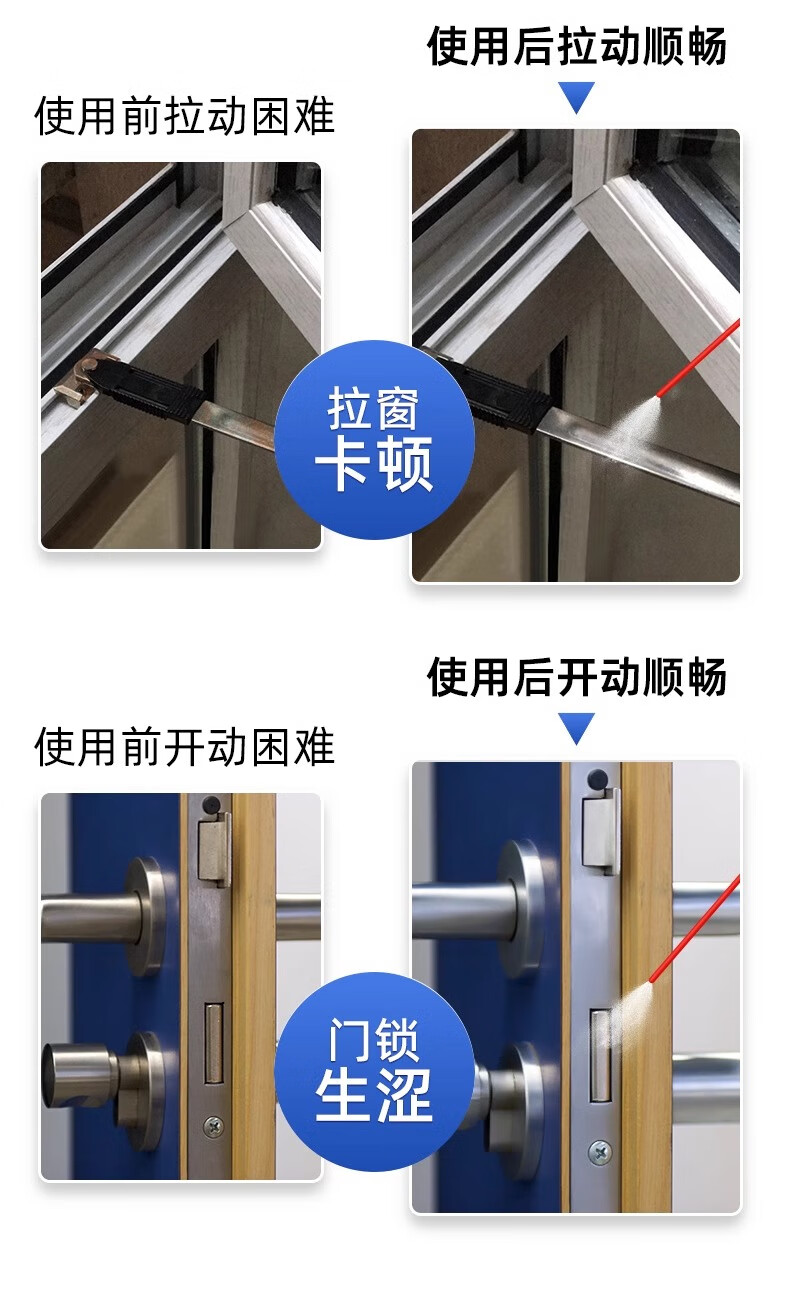 使用前拉动困难

使用后拉动顺畅

拉窗
卡顿

使用前开动困难

使用后开动顺畅

门锁
生涩