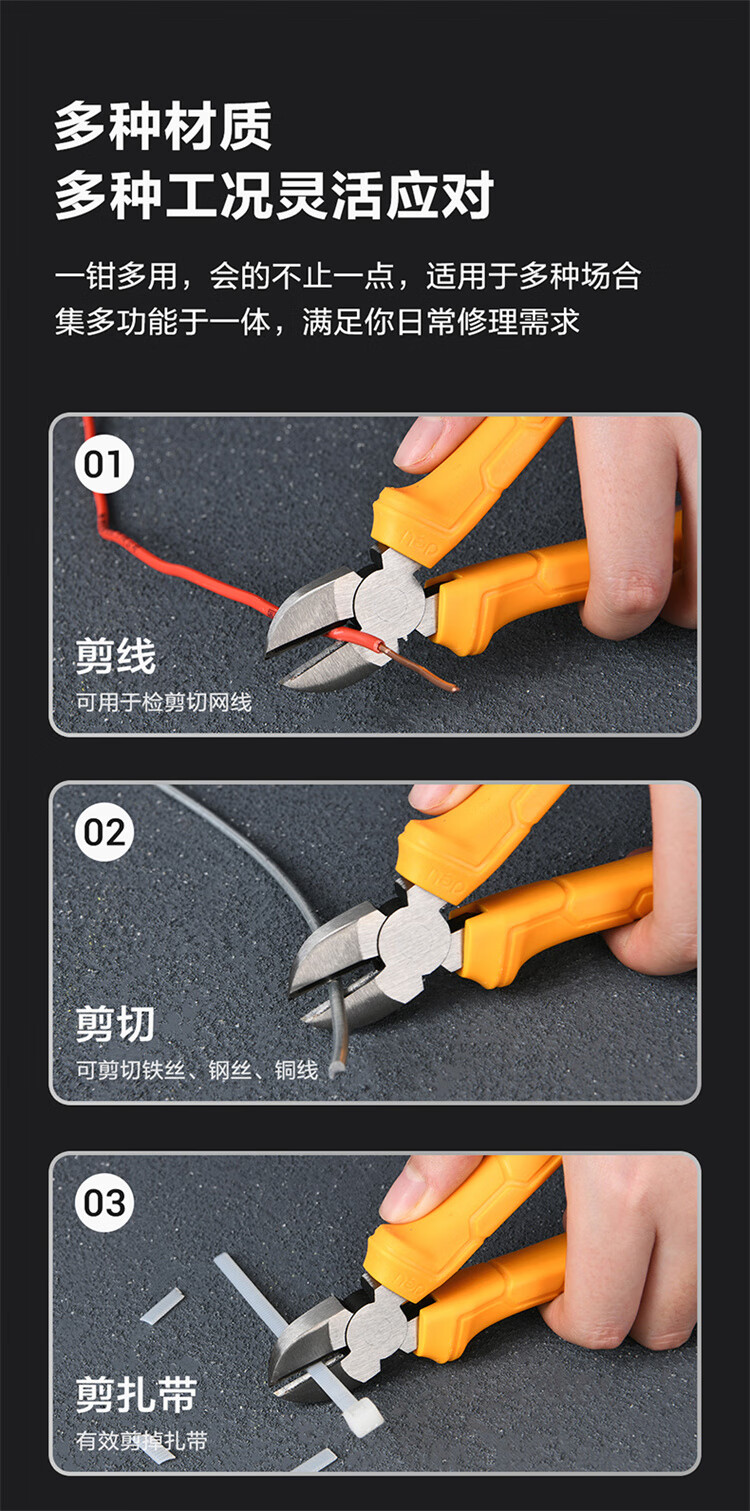 多种材质
多种工况灵活应对

一钳多用，会的不止一点，适用于多种场合
集多功能于一体，满足你日常修理需求

01
剪线
可用于检剪切网线

02
剪切
可剪切铁丝、钢丝、铜线

03
剪扎带
有效剪掉扎带