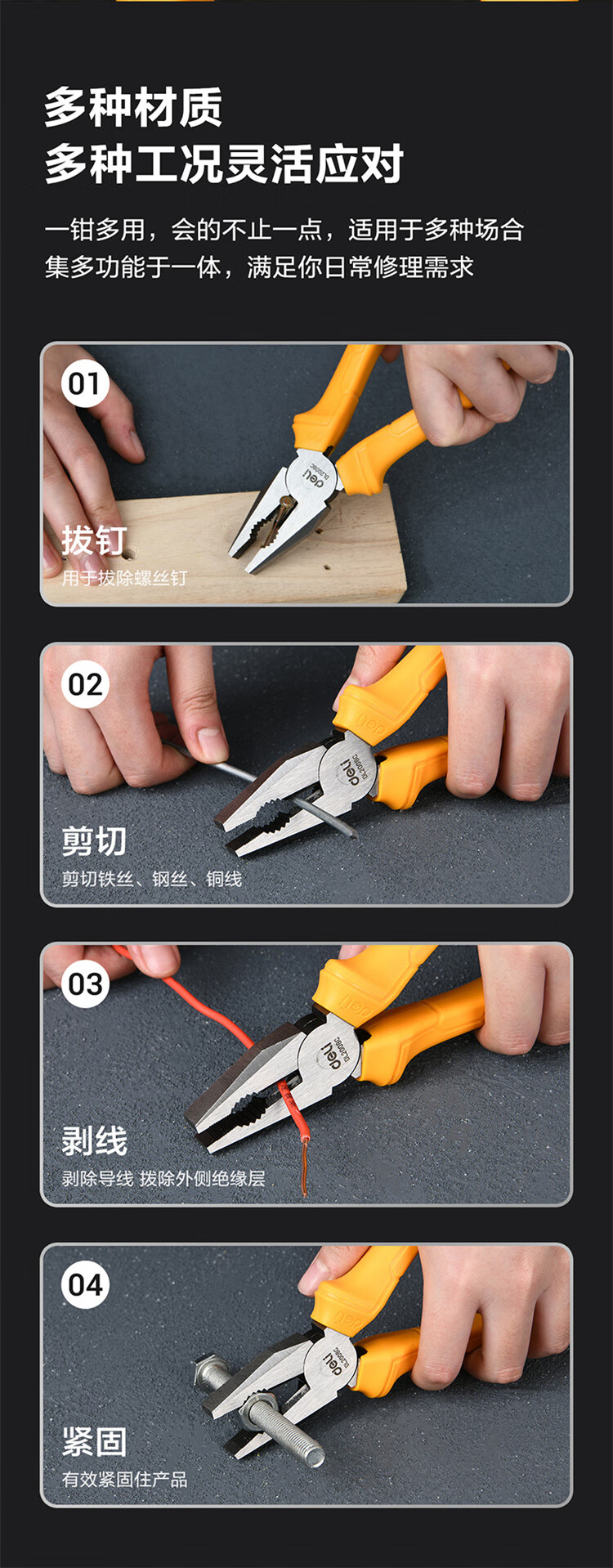 多种材质
多种工况灵活应对

一钳多用，会的不止一点，适用于多种场合
集多功能于一体，满足你日常修理需求

01
deli
拔钉
用于拔除螺丝钉

02
deli
剪切
剪切铁丝、钢丝、铜线

03
deli
剥线
剥除导线 拔除外侧绝缘层

04
deli
紧固
有效紧固住产品