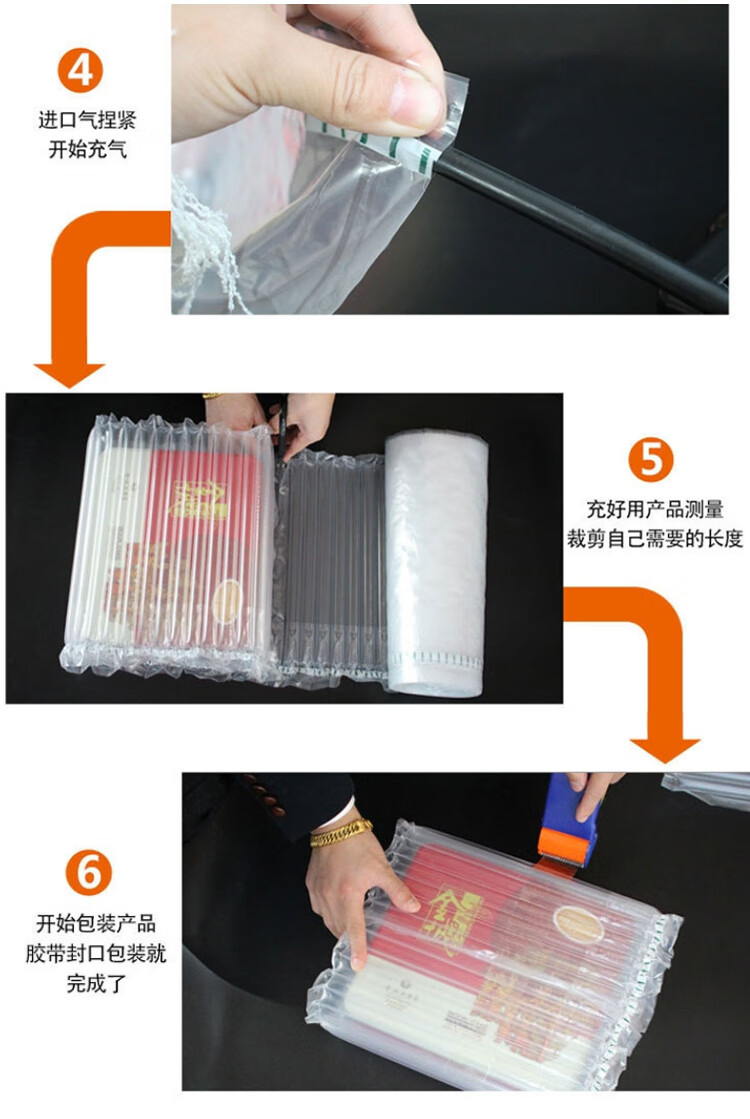 4

进口气捏紧
开始充气

5

充好用产品测量
裁剪自己需要的长度

6

开始包装产品
胶带封口包装就
完成了