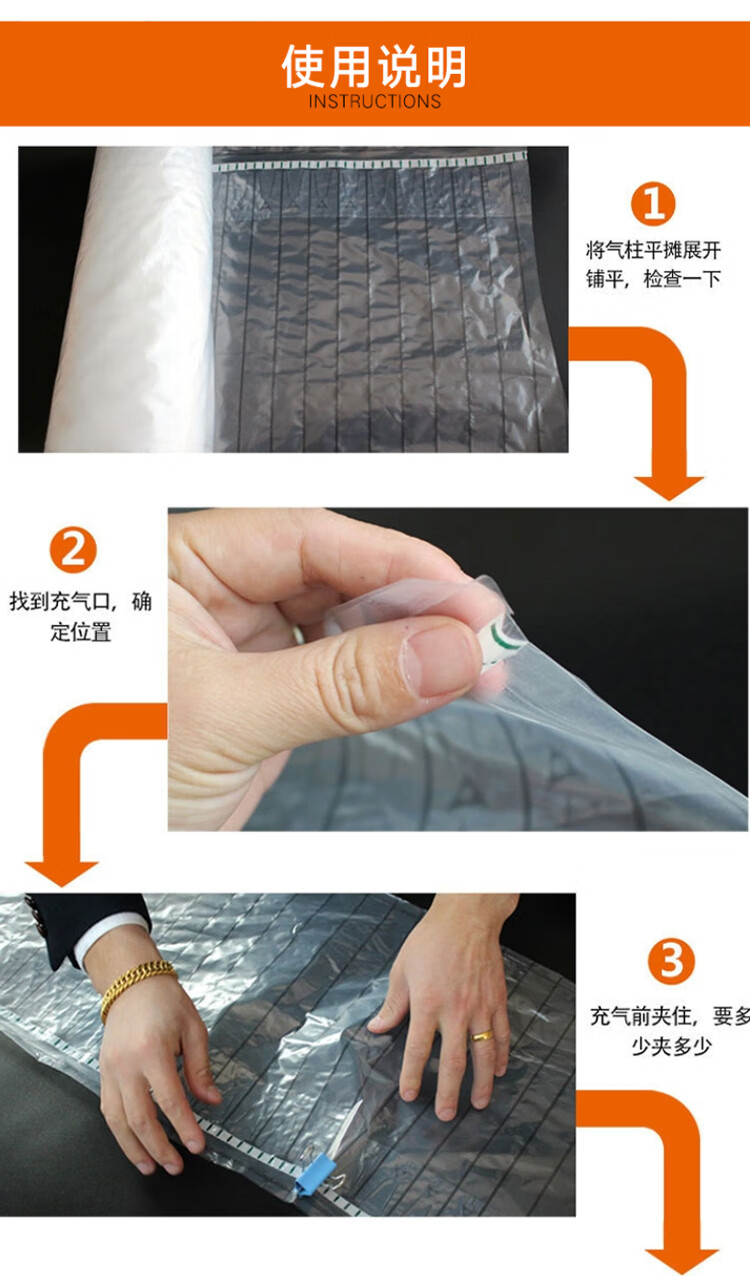 使用说明
INSTRUCTIONS

1
将气柱平摊展开铺平，检查一下

2
找到充气口，确定位置

3
充气前夹住，要多少夹多少