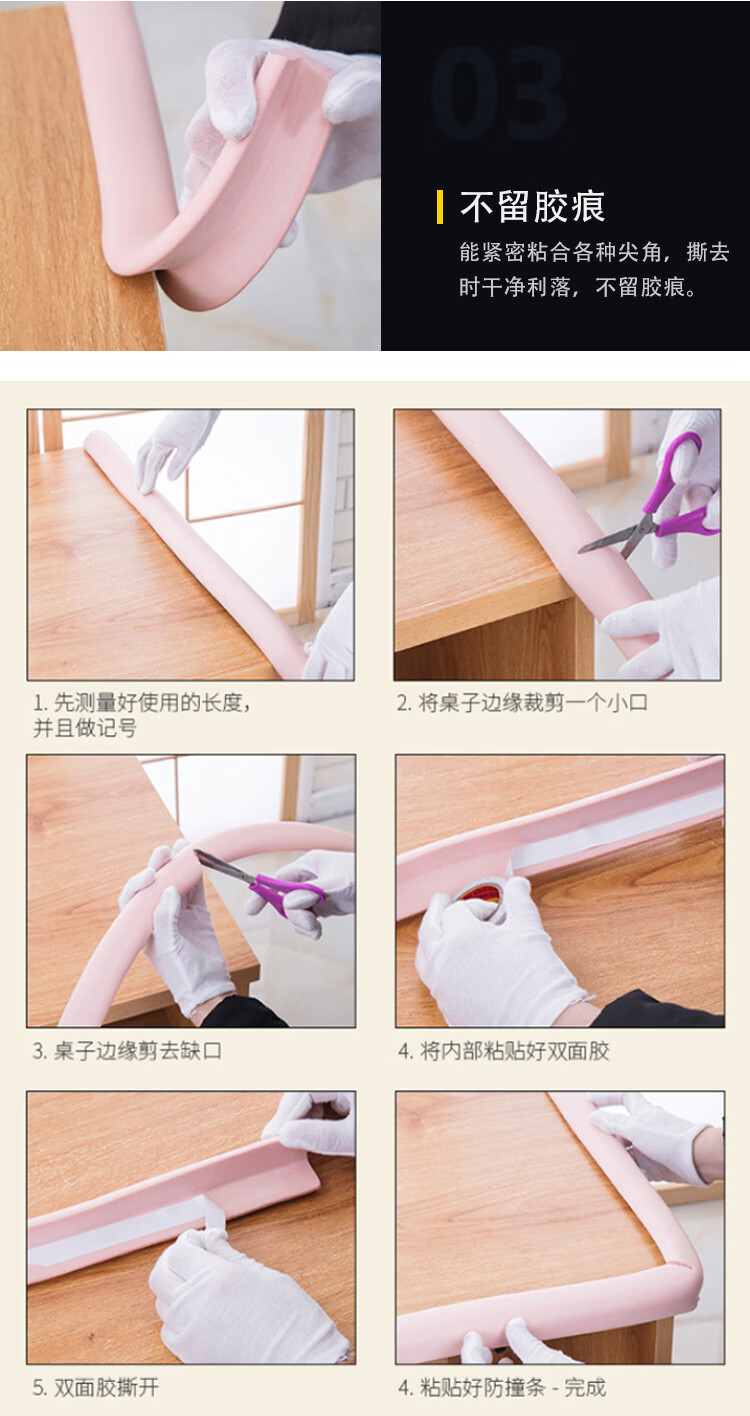 03

不留胶痕

能紧密粘合各种尖角，撕去时干净利落，不留胶痕。

1. 先测量好使用的长度，并且做记号

2. 将桌子边缘裁剪一个小口

3. 桌子边缘剪去缺口

4. 将内部粘贴好双面胶

5. 双面胶撕开

4. 粘贴好防撞条 - 完成