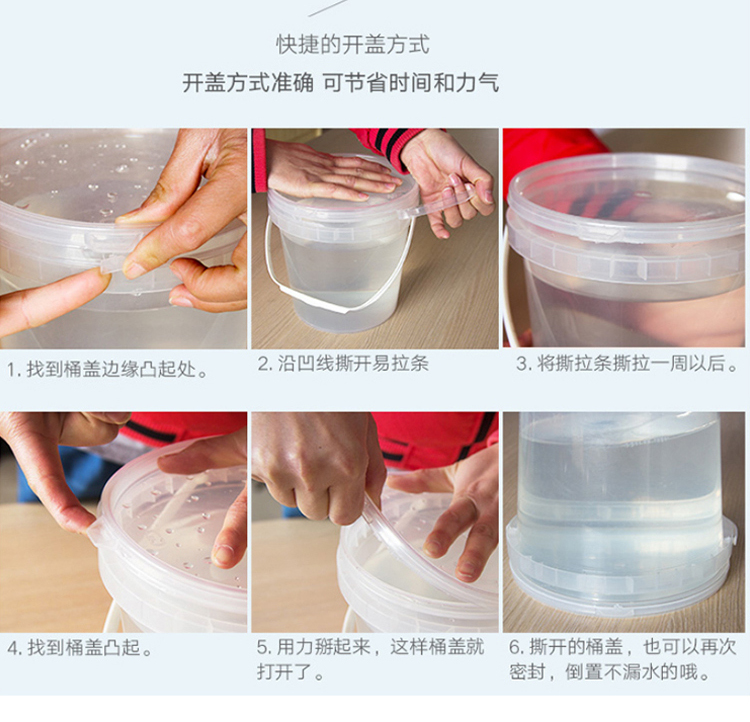 快捷的开盖方式

开盖方式准确 可节省时间和力气

1. 找到桶盖边缘凸起处。

2. 沿凹线撕开易拉条

3. 将撕拉条撕拉一周以后。

4. 找到桶盖凸起。

5. 用力掰起来，这样桶盖就打开了。

6. 撕开的桶盖，也可以再次密封，倒置不漏水的哦。