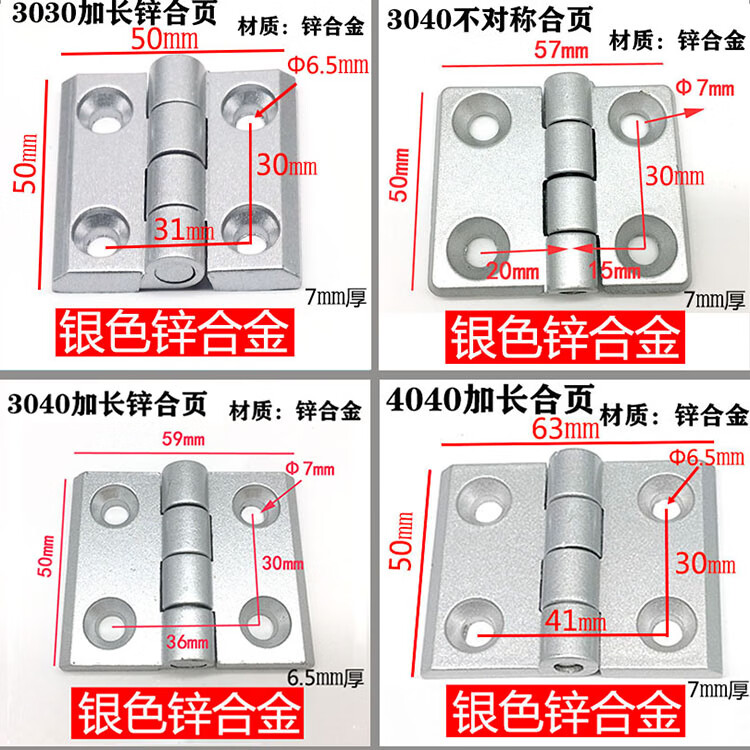 3030加长锌合页 材质：锌合金
50mm
Φ6.5mm
50mm
30mm
31mm
7mm厚
银色锌合金

3040不对称合页 材质：锌合金
57mm
Φ 7mm
50mm
30mm
20mm
15mm
7mm厚
银色锌合金

3040加长锌合页 材质：锌合金
59mm
Φ 7mm
50mm
30mm
36mm
6.5mm厚
银色锌合金

4040加长合页 材质：锌合金
63mm
Φ6.5mm
50mm
30mm
41mm
7mm厚
银色锌合金