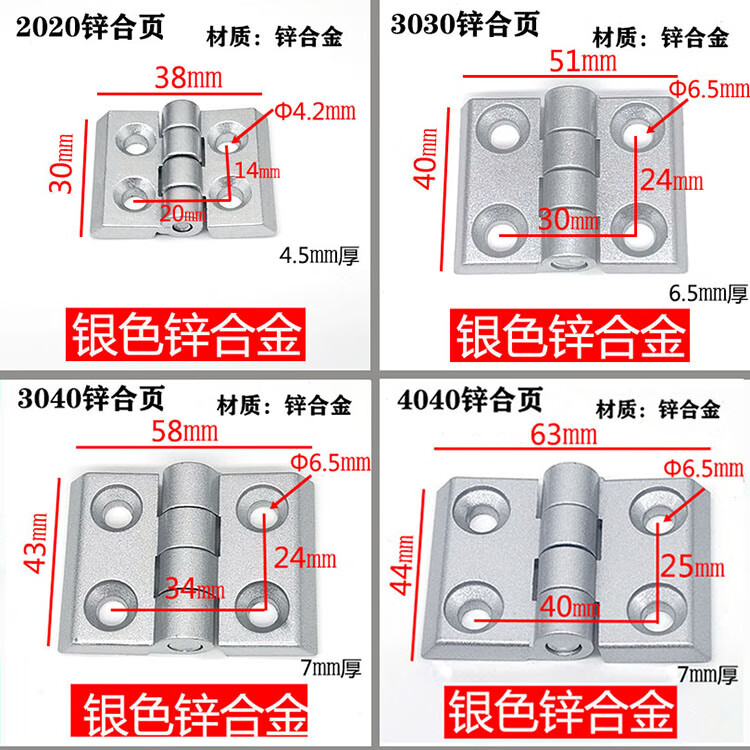 2020锌合页 材质：锌合金

38mm

Φ4.2mm

30mm

14mm

20mm

4.5mm厚

银色锌合金

3030锌合页 材质：锌合金

51mm

Φ6.5mm

40mm

24mm

30mm

6.5mm厚

银色锌合金

3040锌合页 材质：锌合金

58mm

Φ6.5mm

43mm

24mm

34mm

7mm厚

银色锌合金

4040锌合页 材质：锌合金

63mm

Φ6.5mm

44mm

25mm

40mm

7mm厚

银色锌合金