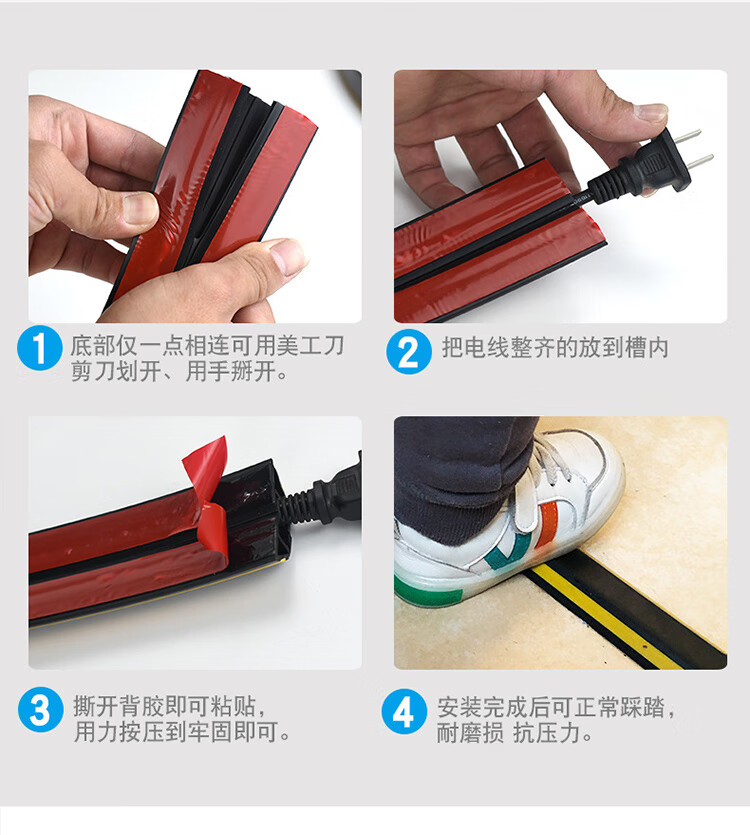 1 底部仅一点相连可用美工刀剪刀划开、用手掰开。

2 把电线整齐的放到槽内

3 撕开背胶即可粘贴，用力按压到牢固即可。

4 安装完成后可正常踩踏，耐磨损 抗压力。