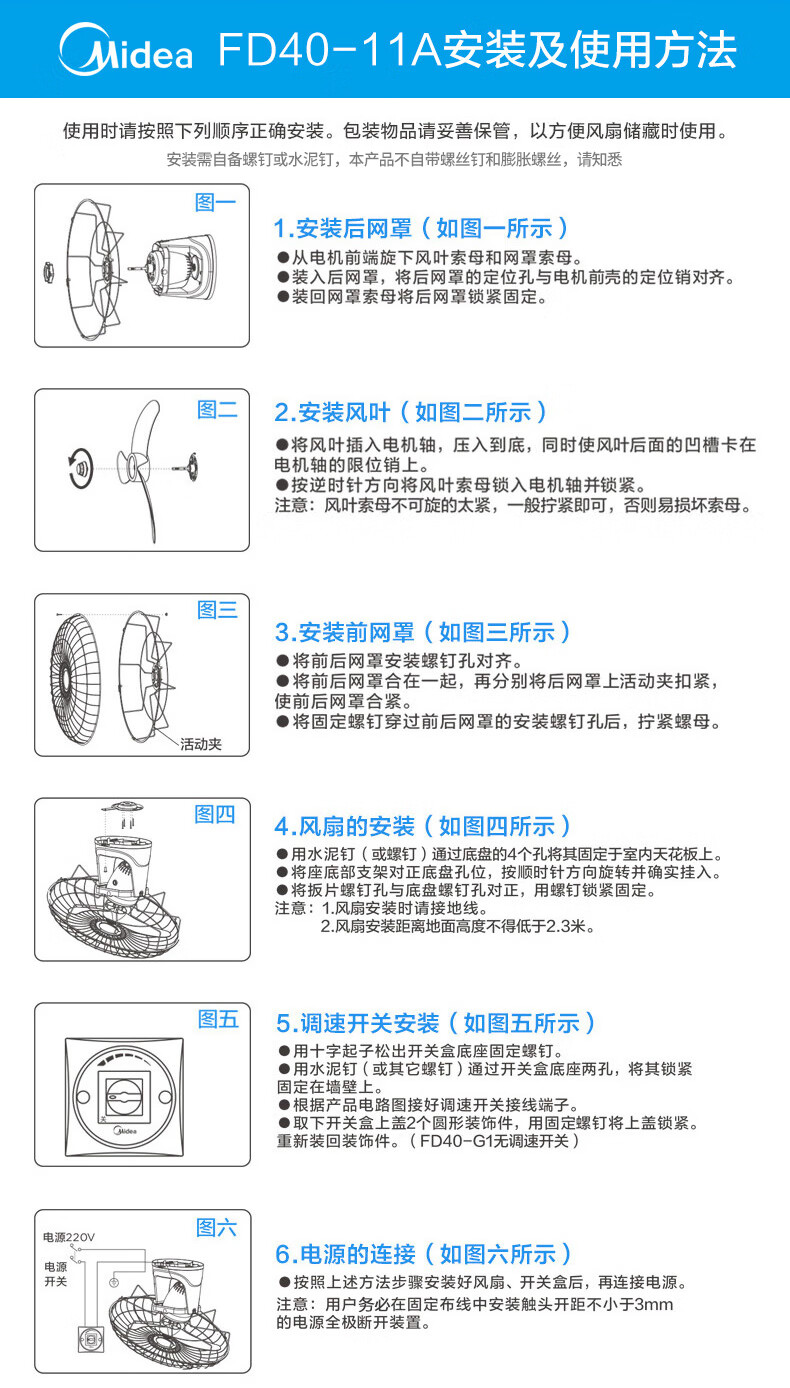 Midea FD40-11A安装及使用方法

使用时请按照下列顺序正确安装。包装物品请妥善保管，以方便风扇储藏时使用。
安装需自备螺钉或水泥钉，本产品不自带螺丝钉和膨胀螺丝，请知悉

图一

1.安装后网罩（如图一所示）
●从电机前端旋下风叶索母和网罩索母。
●装入后网罩，将后网罩的定位孔与电机前壳的定位销对齐。
●装回网罩索母将后网罩锁紧固定。

图二

2.安装风叶（如图二所示）
●将风叶插入电机轴，压入到底，同时使风叶后面的凹槽卡在电机轴的限位销上。
●按逆时针方向将风叶索母锁入电机轴并锁紧。
注意：风叶索母不可旋的太紧，一般拧紧即可，否则易损坏索母。

图三
活动夹

3.安装前网罩（如图三所示）
●将前后网罩安装螺钉孔对齐。
●将前后网罩合在一起，再分别将后网罩上活动夹扣紧，使前后网罩合紧。
●将固定螺钉穿过前后网罩的安装螺钉孔后，拧紧螺母。

图四

4.风扇的安装（如图四所示）
●用水泥钉（或螺钉）通过底盘的4个孔将其固定于室内天花板上。
●将座底部支架对正底盘孔位，按顺时针方向旋转并确实挂入。
●将扳片螺钉孔与底盘螺钉孔对正，用螺钉锁紧固定。
注意：1.风扇安装时请接地线。
2.风扇安装距离地面高度不得低于2.3米。

图五
Midea

5.调速开关安装（如图五所示）
●用十字起子松出开关盒底座固定螺钉。
●用水泥钉（或其它螺钉）通过开关盒底座两孔，将其锁紧固定在墙壁上。
●根据产品电路图接好调速开关接线端子。
●取下开关盒上盖2个圆形装饰件，用固定螺钉将上盖锁紧。重新装回装饰件。（FD40-G1无调速开关）

图六
电源220V
电源开关

6.电源的连接（如图六所示）
●按照上述方法步骤安装好风扇、开关盒后，再连接电源。
注意：用户务必在固定布线中安装触头开距不小于3mm的电源全极断开装置。