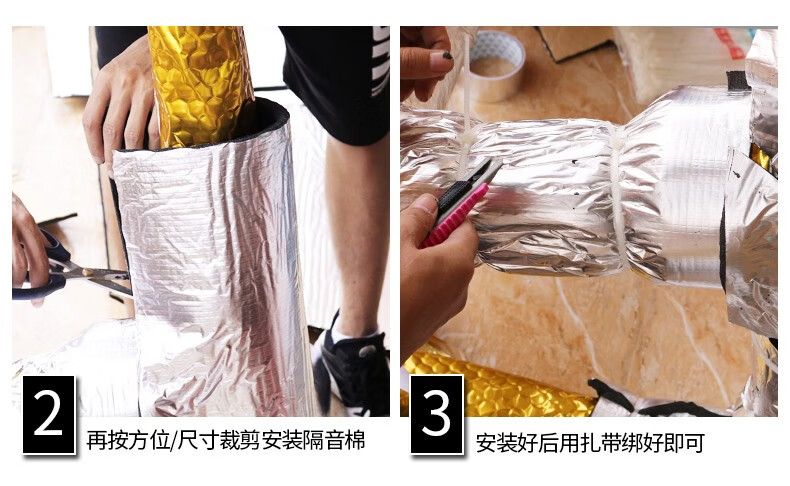 2
再按方位/尺寸裁剪安装隔音棉

3
安装好后用扎带绑好即可