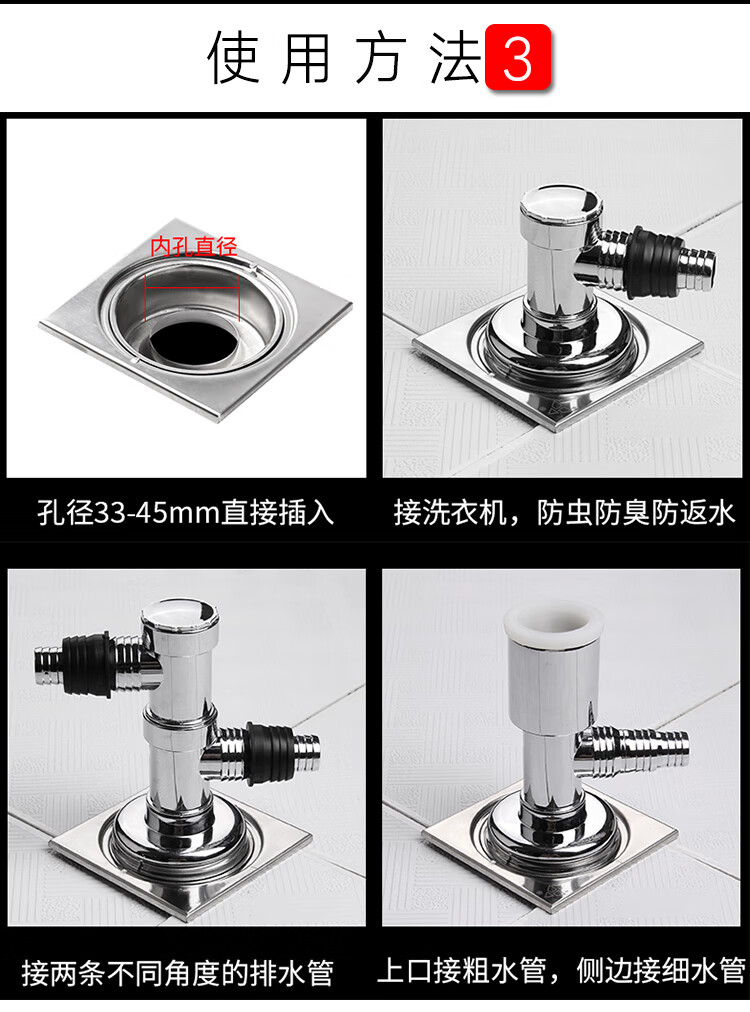 使用方法3

内孔直径

孔径33-45mm直接插入

接洗衣机，防虫防臭防返水

接两条不同角度的排水管

上口接粗水管，侧边接细水管