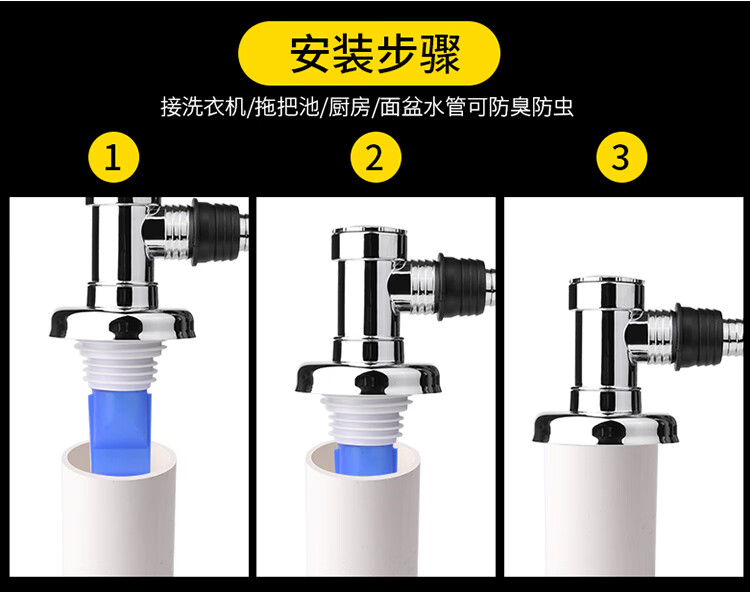 安装步骤

接洗衣机/拖把池/厨房/面盆水管可防臭防虫

1

2

3