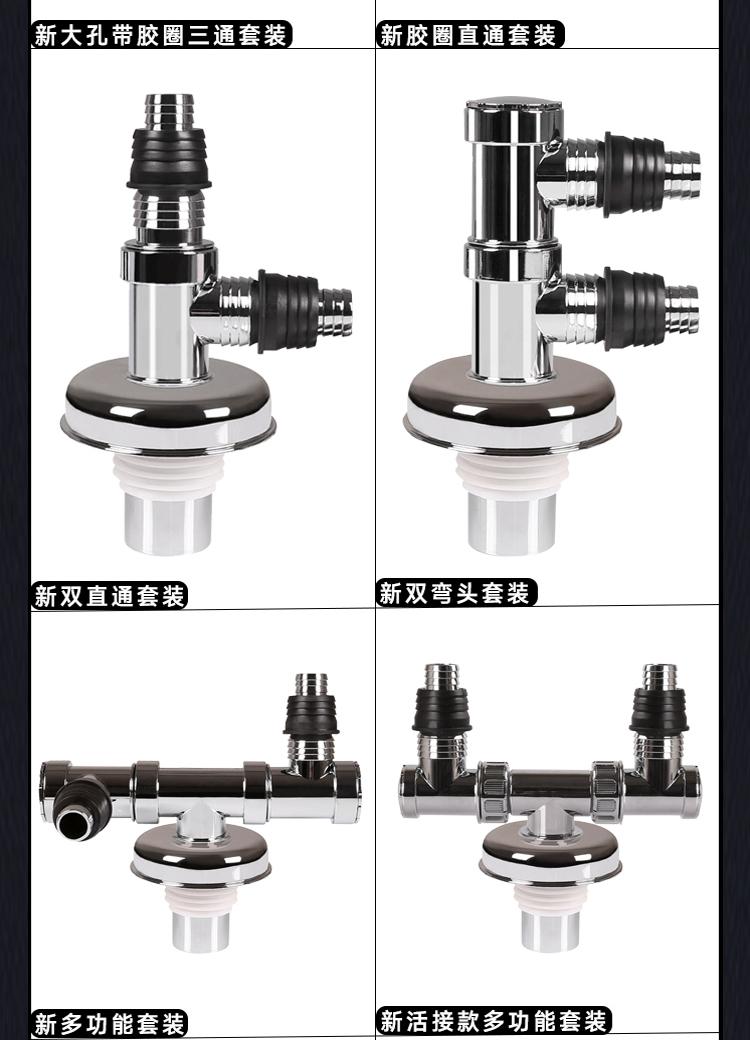 新大孔带胶圈三通套装

新胶圈直通套装

新双直通套装

新双弯头套装

新多功能套装

新活接款多功能套装