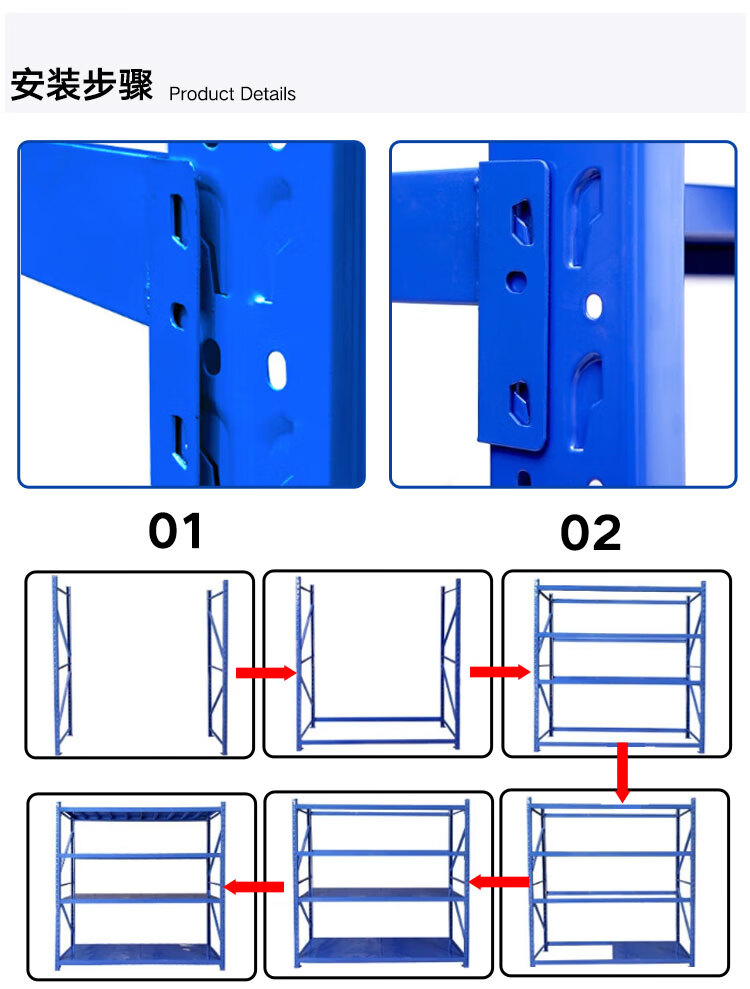 安装步骤 Product Details

01

02