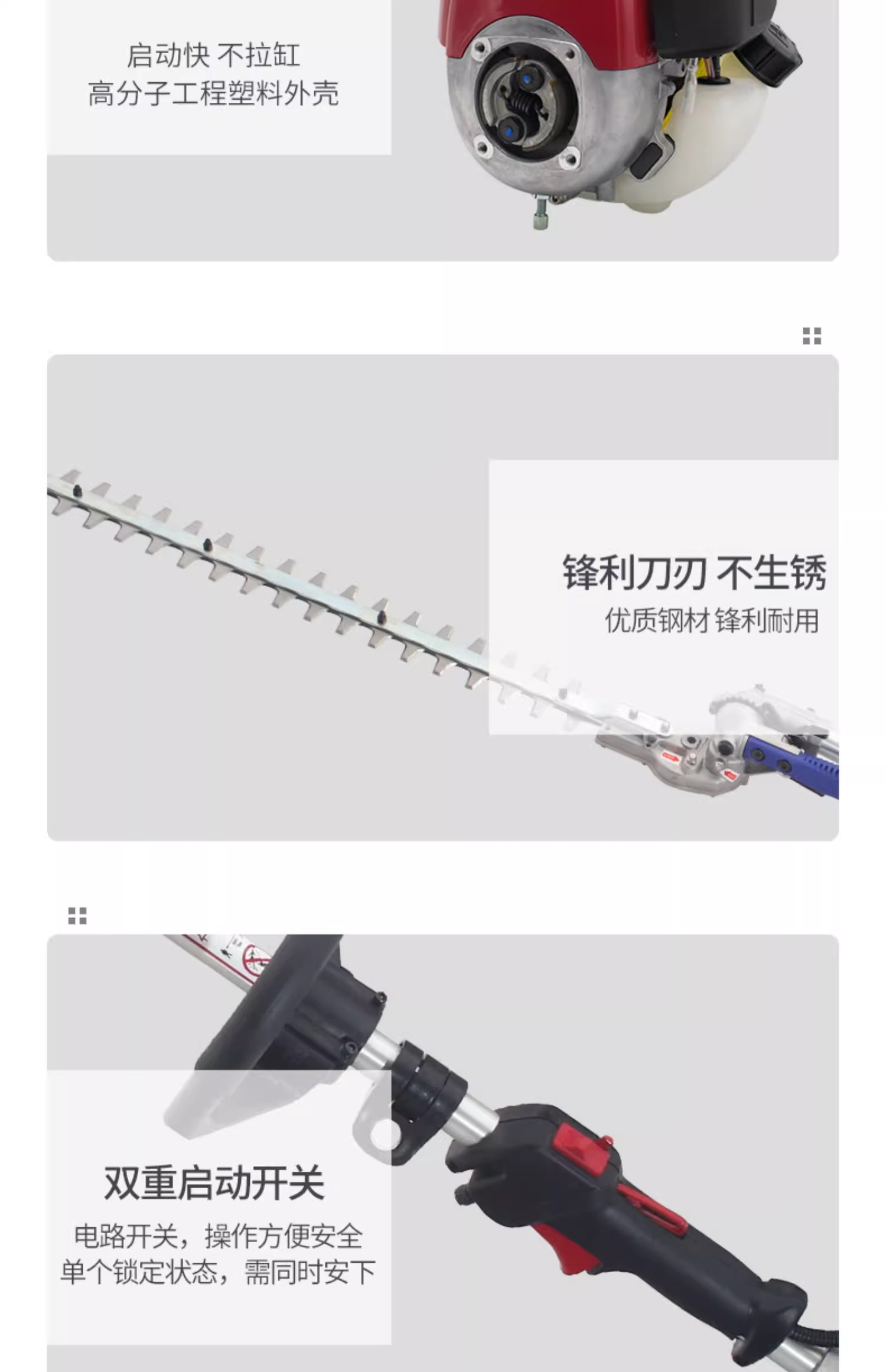 启动快 不拉缸
高分子工程塑料外壳

锋利刀刃 不生锈
优质钢材 锋利耐用

双重启动开关
电路开关，操作方便安全
单个锁定状态，需同时安下