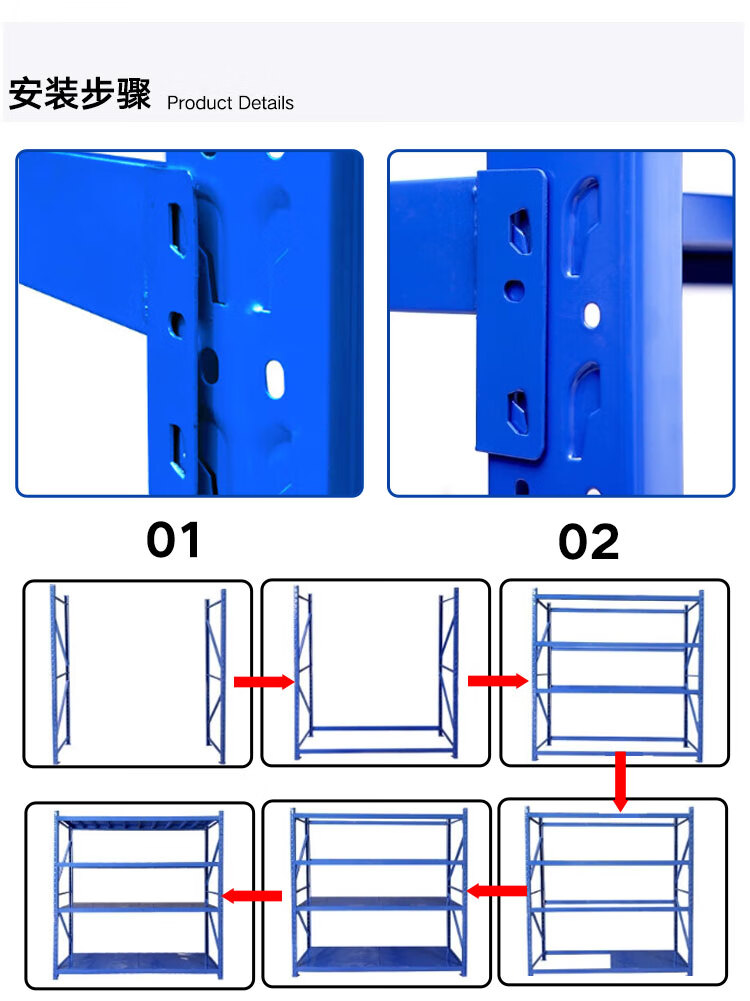 安装步骤 Product Details

01

02