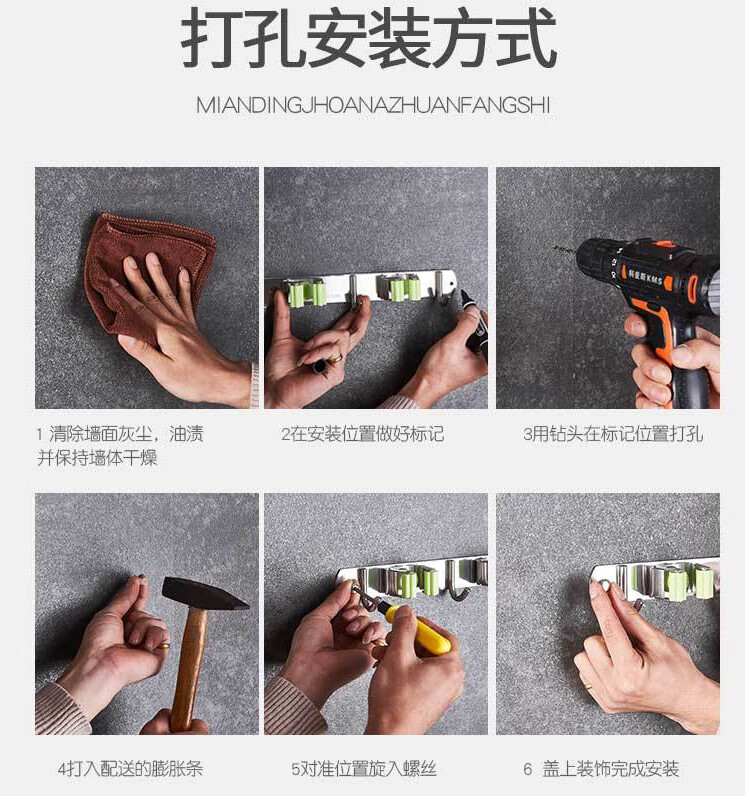 打孔安装方式

MIANDINGJHOANAZHUANFANGSHI

科麦斯KMS

1 清除墙面灰尘，油渍并保持墙体干燥

2在安装位置做好标记

3用钻头在标记位置打孔

4打入配送的膨胀条

5对准位置旋入螺丝

6 盖上装饰完成安装