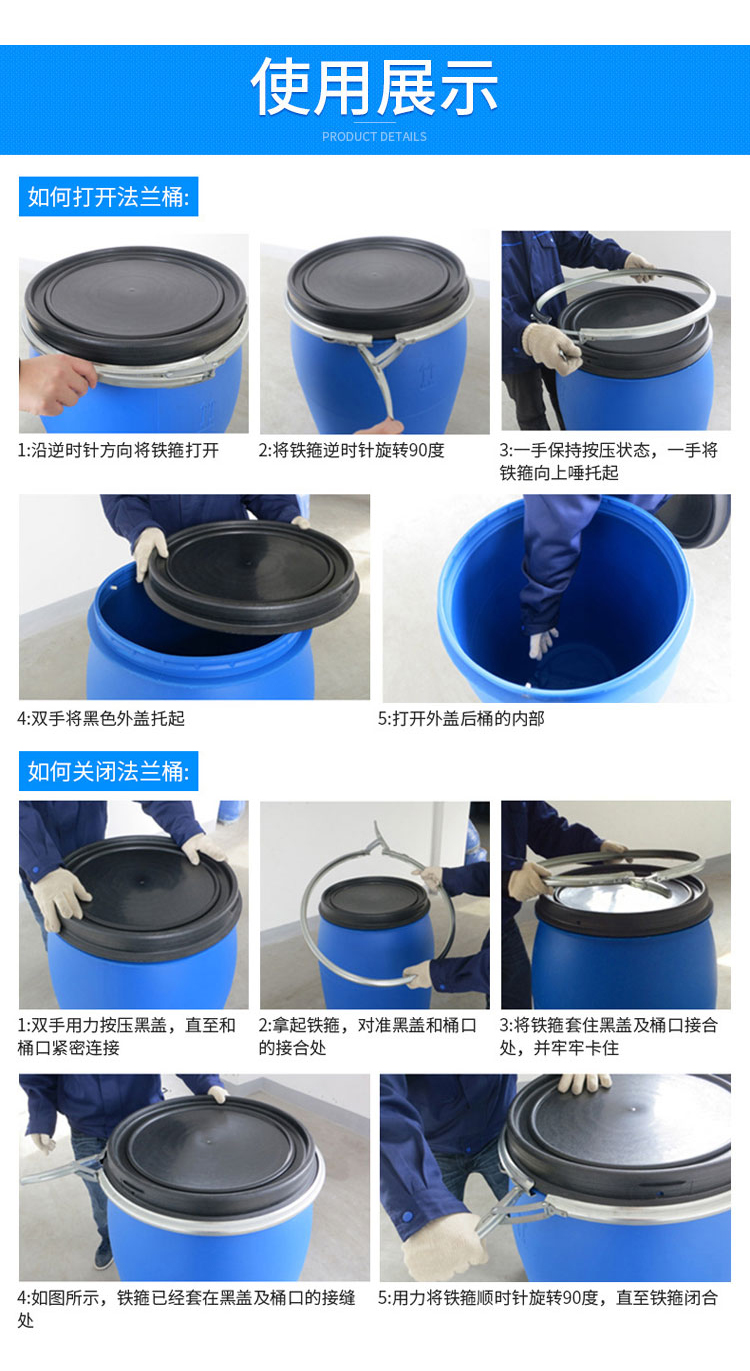 使用展示
PRODUCT DETAILS

如何打开法兰桶:

1:沿逆时针方向将铁箍打开

2:将铁箍逆时针旋转90度

3:一手保持按压状态，一手将铁箍向上唾托起

4:双手将黑色外盖托起

5:打开外盖后桶的内部

如何关闭法兰桶:

1:双手用力按压黑盖，直至和桶口紧密连接

2:拿起铁箍，对准黑盖和桶口的接合处

3:将铁箍套住黑盖及桶口接合处，并牢牢卡住

4:如图所示，铁箍已经套在黑盖及桶口的接缝处

5:用力将铁箍顺时针旋转90度，直至铁箍闭合