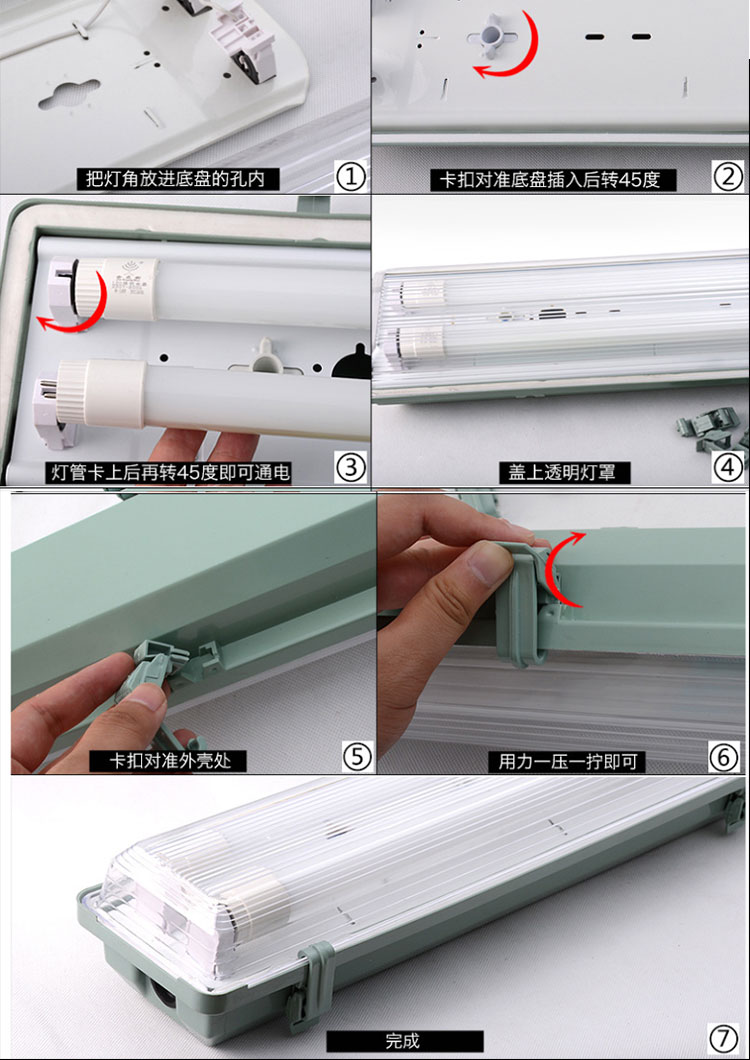 把灯角放进底盘的孔内 ①

卡扣对准底盘插入后转45度 ②

灯管卡上后再转45度即可通电 ③

盖上透明灯罩 ④

卡扣对准外壳处 ⑤

用力一压一拧即可 ⑥

完成 ⑦