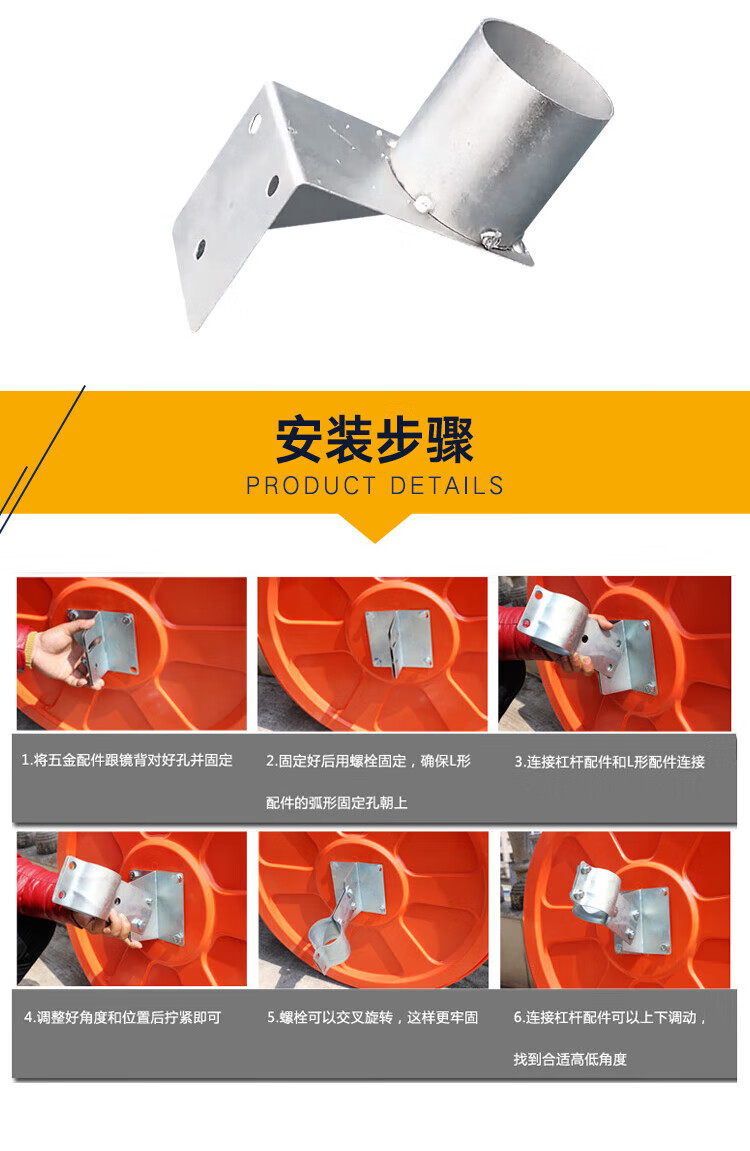 安装步骤
PRODUCT DETAILS

1.将五金配件跟镜背对好孔并固定

2.固定好后用螺栓固定，确保L形配件的弧形固定孔朝上

3.连接杠杆配件和L形配件连接

4.调整好角度和位置后拧紧即可

5.螺栓可以交叉旋转，这样更牢固

6.连接杠杆配件可以上下调动，找到合适高低角度