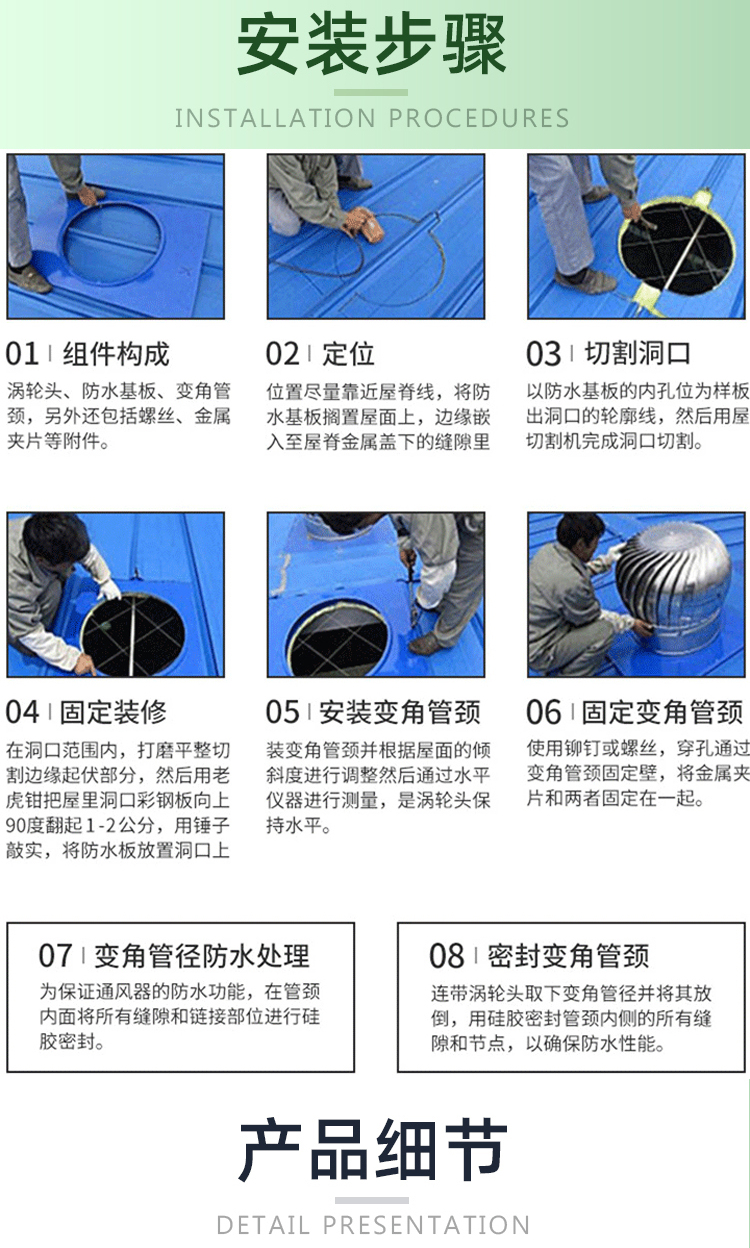 安装步骤

INSTALLATION PROCEDURES

01 | 组件构成

涡轮头、防水基板、变角管颈，另外还包括螺丝、金属夹片等附件。

02 | 定位

位置尽量靠近屋脊线，将防水基板搁置屋面上，边缘嵌入至屋脊金属盖下的缝隙里

03 | 切割洞口

以防水基板的内孔位为样板出洞口的轮廓线，然后用屋切割机完成洞口切割。

04 | 固定装修

在洞口范围内，打磨平整切割边缘起伏部分，然后用老虎钳把屋里洞口彩钢板向上90度翻起1-2公分，用锤子敲实，将防水板放置洞口上

05 | 安装变角管颈

装变角管颈并根据屋面的倾斜度进行调整然后通过水平仪器进行测量，是涡轮头保持水平。

06 | 固定变角管颈

使用铆钉或螺丝，穿孔通过变角管颈固定壁，将金属夹片和两者固定在一起。

07 | 变角管径防水处理

为保证通风器的防水功能，在管颈内面将所有缝隙和链接部位进行硅胶密封。

08 | 密封变角管颈

连带涡轮头取下变角管径并将其放倒，用硅胶密封管颈内侧的所有缝隙和节点，以确保防水性能。

产品细节

DETAIL PRESENTATION