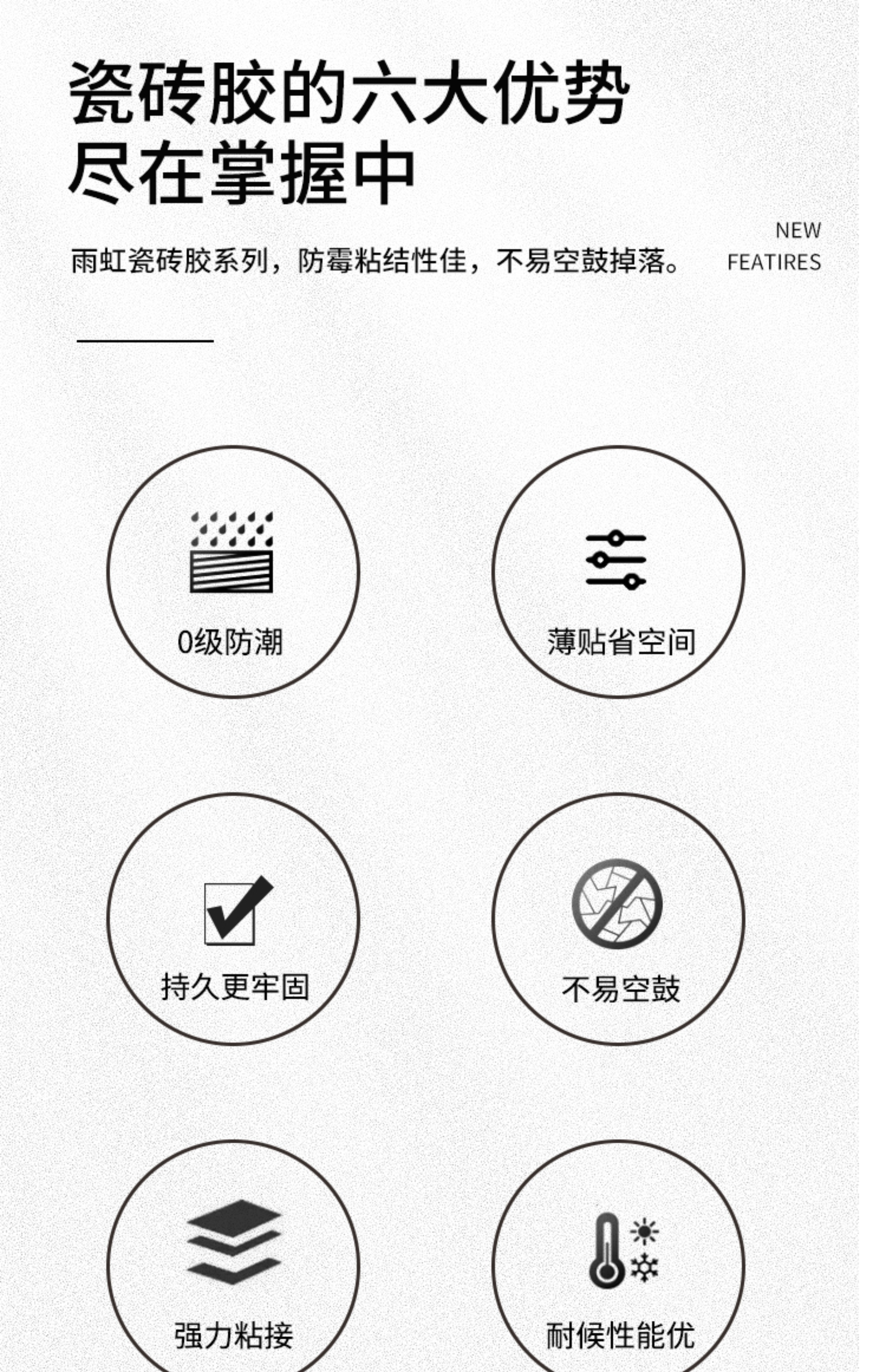 瓷砖胶的六大优势
尽在掌握中

雨虹瓷砖胶系列，防霉粘结性佳，不易空鼓掉落。

NEW
FEATIRES

0级防潮

薄贴省空间

持久更牢固

不易空鼓

强力粘接

耐候性能优