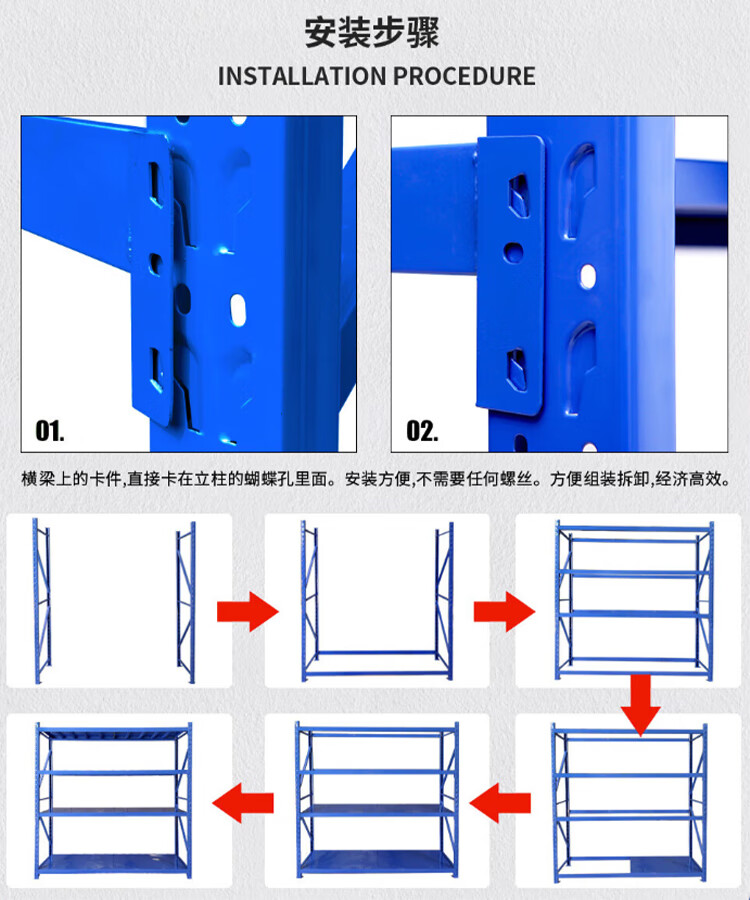 安装步骤
INSTALLATION PROCEDURE

01.

02.

横梁上的卡件,直接卡在立柱的蝴蝶孔里面。安装方便,不需要任何螺丝。方便组装拆卸,经济高效。