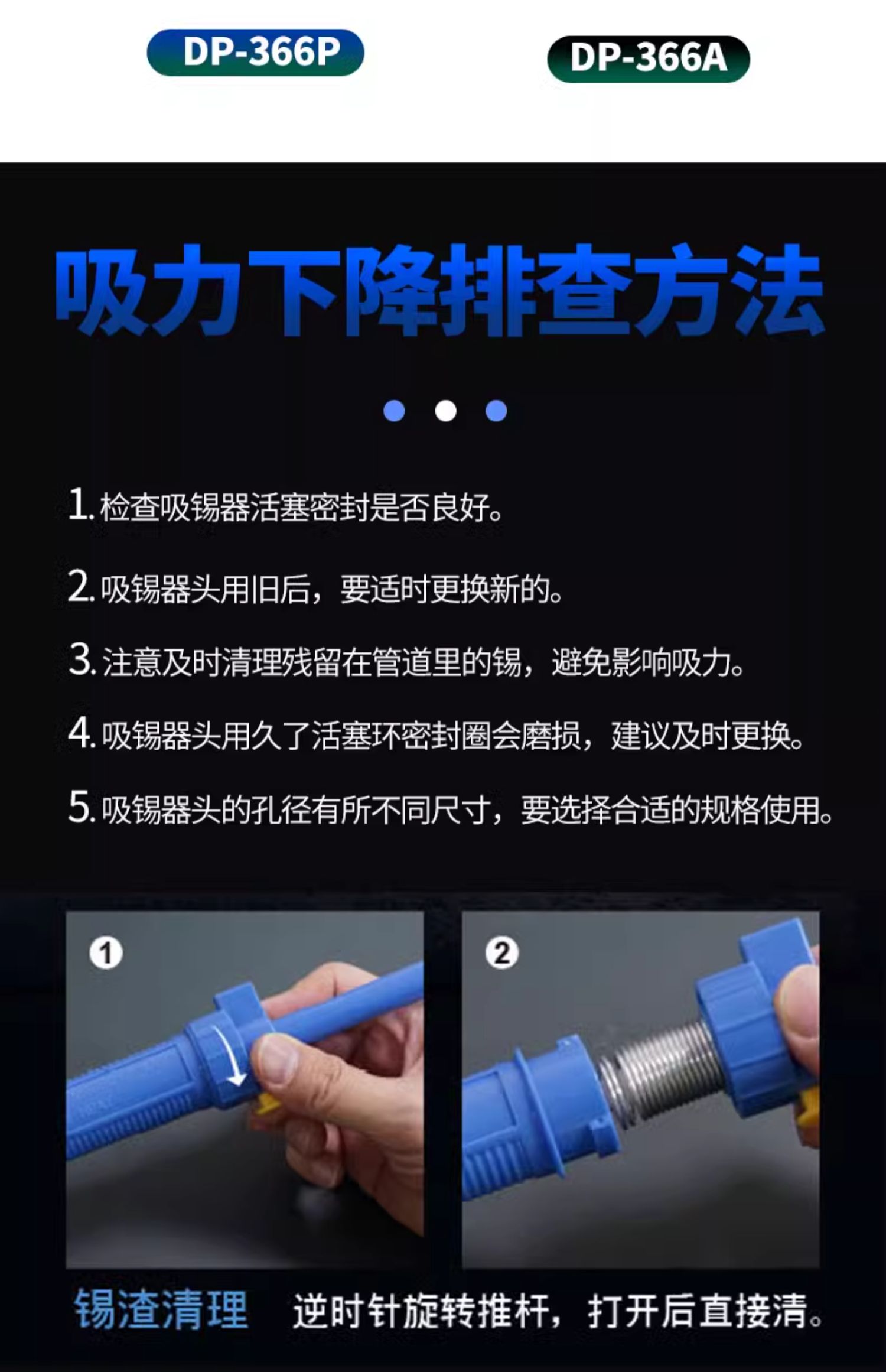 DP-366P

DP-366A

吸力下降排查方法

1. 检查吸锡器活塞密封是否良好。

2. 吸锡器头用旧后，要适时更换新的。

3. 注意及时清理残留在管道里的锡，避免影响吸力。

4. 吸锡器头用久了活塞环密封圈会磨损，建议及时更换。

5. 吸锡器头的孔径有所不同尺寸，要选择合适的规格使用。

①

②

锡渣清理 逆时针旋转推杆，打开后直接清。