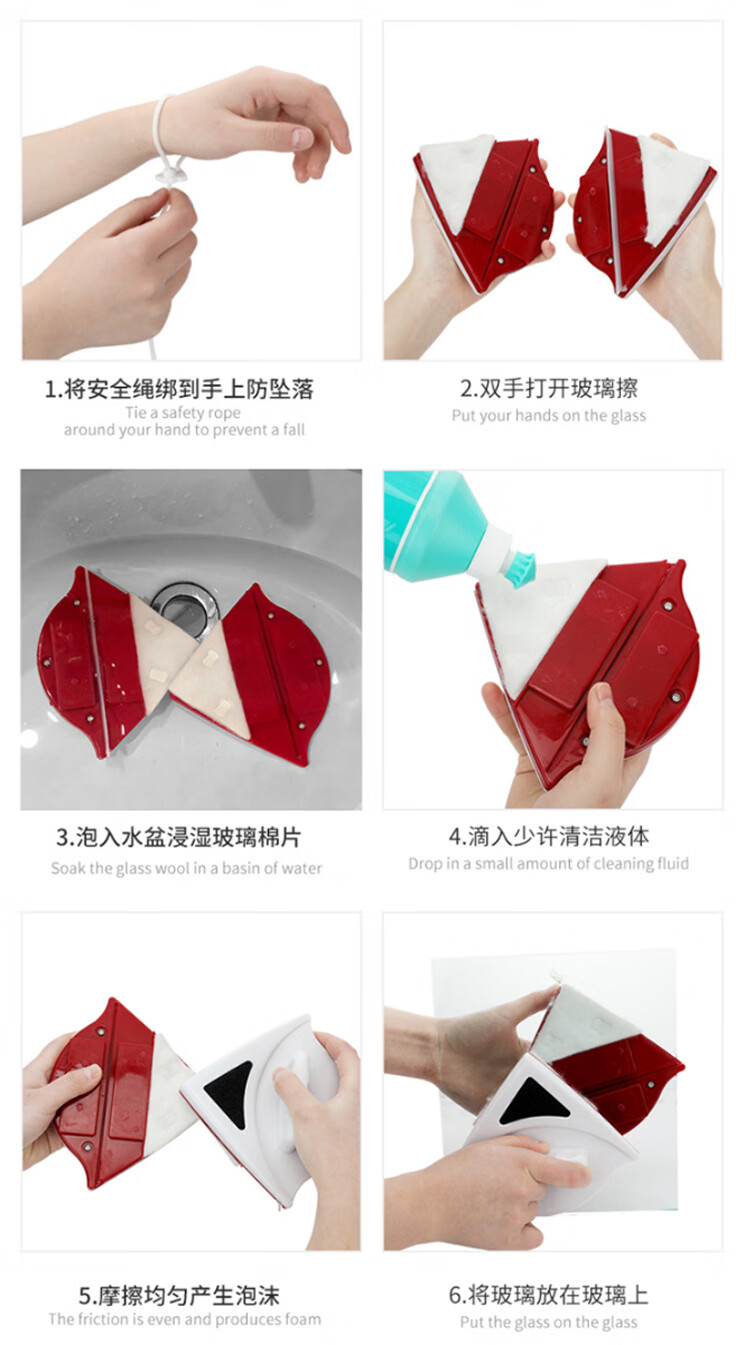 1.将安全绳绑到手上防坠落
Tie a safety rope
around your hand to prevent a fall

2.双手打开玻璃擦
Put your hands on the glass

3.泡入水盆浸湿玻璃棉片
Soak the glass wool in a basin of water

4.滴入少许清洁液体
Drop in a small amount of cleaning fluid

5.摩擦均匀产生泡沫
The friction is even and produces foam

6.将玻璃放在玻璃上
Put the glass on the glass