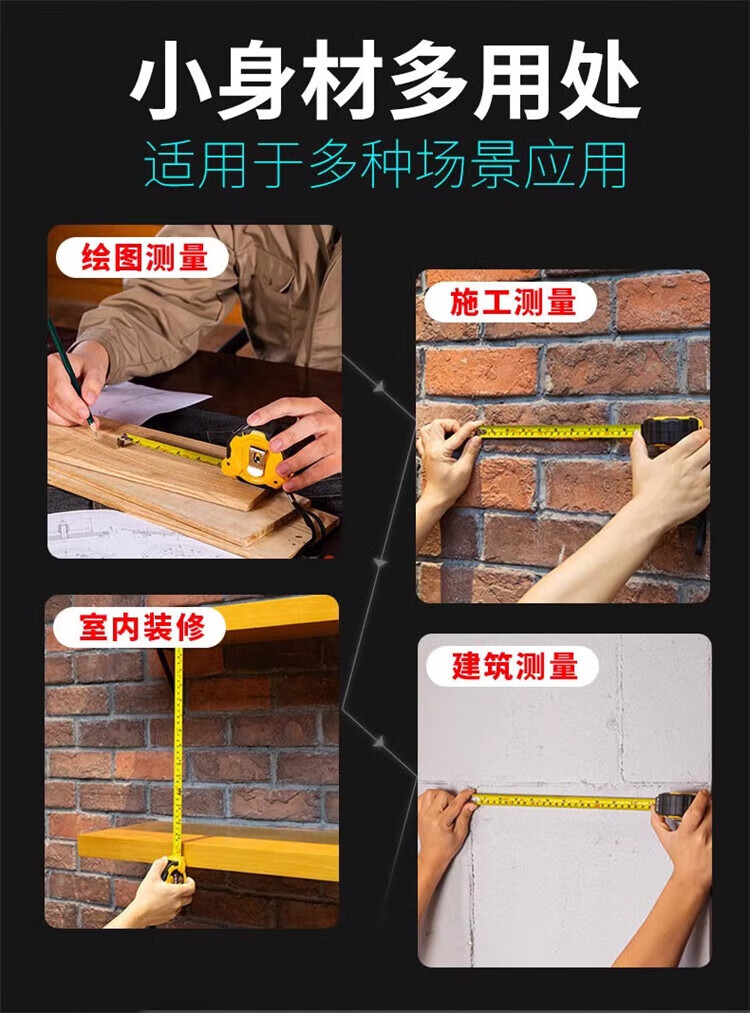 小身材多用处
适用于多种场景应用

绘图测量

施工测量

室内装修

建筑测量