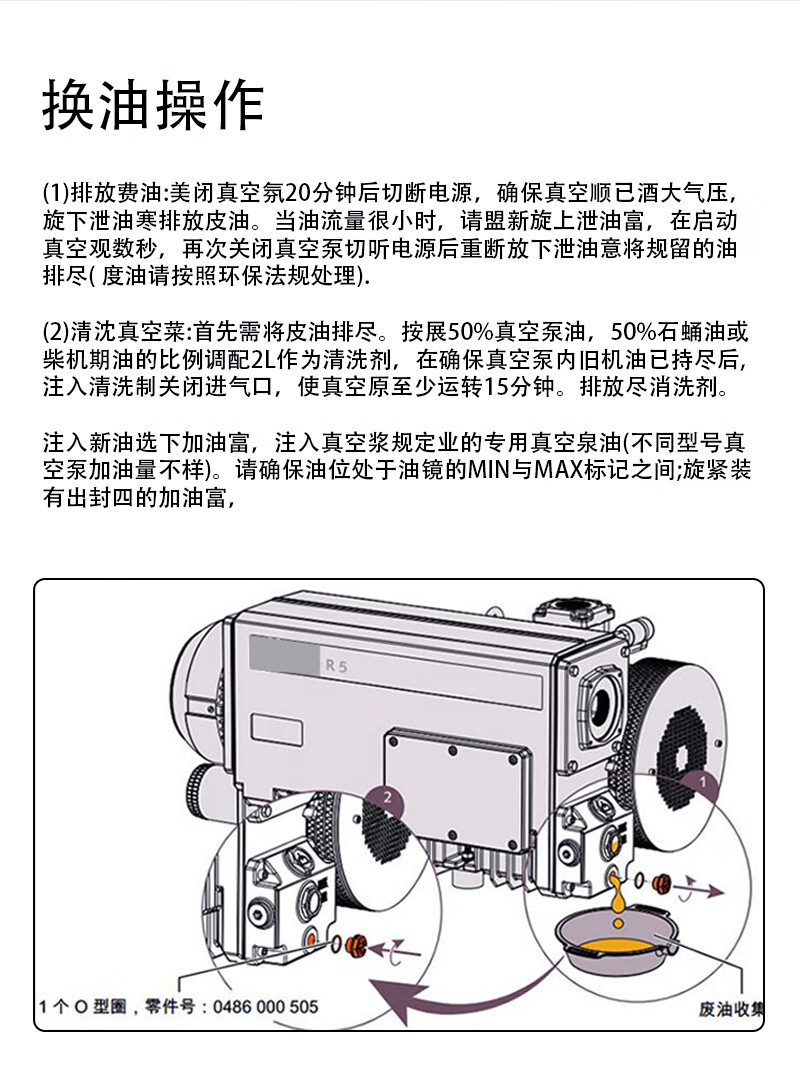 换油操作

(1)排放费油:美闭真空氛20分钟后切断电源，确保真空顺已酒大气压，旋下泄油寒排放皮油。当油流量很小时，请盟新旋上泄油富，在启动真空观数秒，再次关闭真空泵切听电源后重断放下泄油意将规留的油排尽( 度油请按照环保法规处理).

(2)清沈真空菜:首先需将皮油排尽。按展50%真空泵油，50%石蛹油或柴机期油的比例调配2L作为清洗剂，在确保真空泵内旧机油已持尽后，注入清洗制关闭进气口，使真空原至少运转15分钟。排放尽消洗剂。

注入新油选下加油富，注入真空浆规定业的专用真空泉油(不同型号真空泵加油量不样)。请确保油位处于油镜的MIN与MAX标记之间;旋紧装有出封四的加油富，

R 5

2

1

1 个 O 型圈，零件号：0486 000 505

废油收集