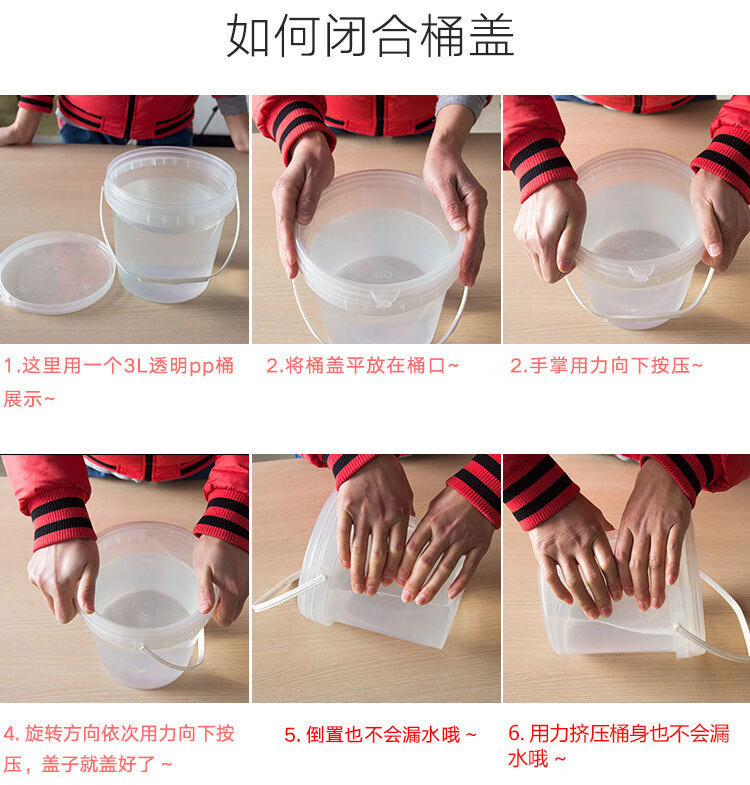 如何闭合桶盖

1.这里用一个3L透明pp桶展示~

2.将桶盖平放在桶口~

2.手掌用力向下按压~

4. 旋转方向依次用力向下按压，盖子就盖好了 ~

5. 倒置也不会漏水哦 ~

6. 用力挤压桶身也不会漏水哦 ~