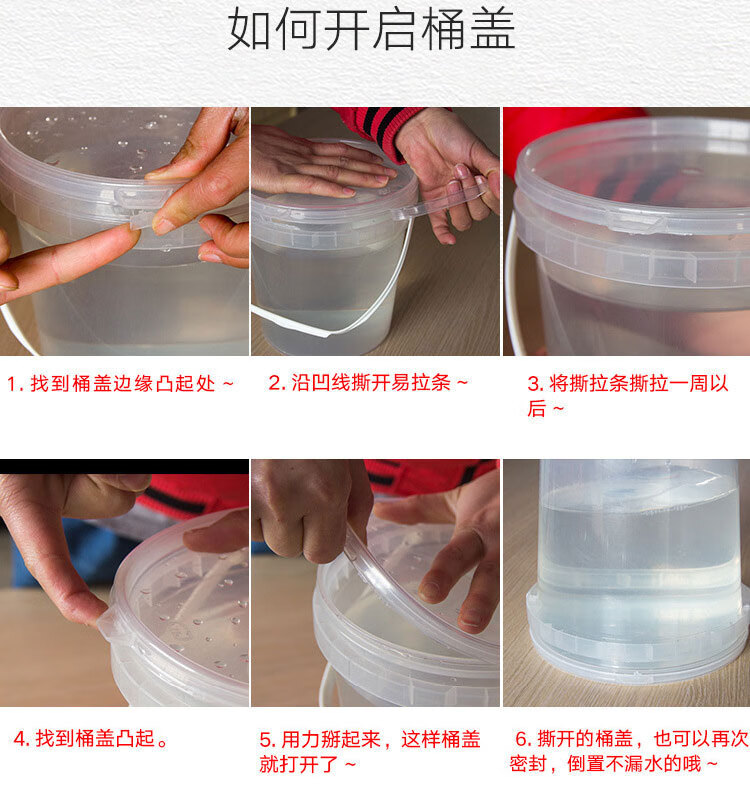 如何开启桶盖

1. 找到桶盖边缘凸起处 ~

2. 沿凹线撕开易拉条 ~

3. 将撕拉条撕拉一周以后 ~

4. 找到桶盖凸起。

5. 用力掰起来，这样桶盖就打开了 ~

6. 撕开的桶盖，也可以再次密封，倒置不漏水的哦 ~