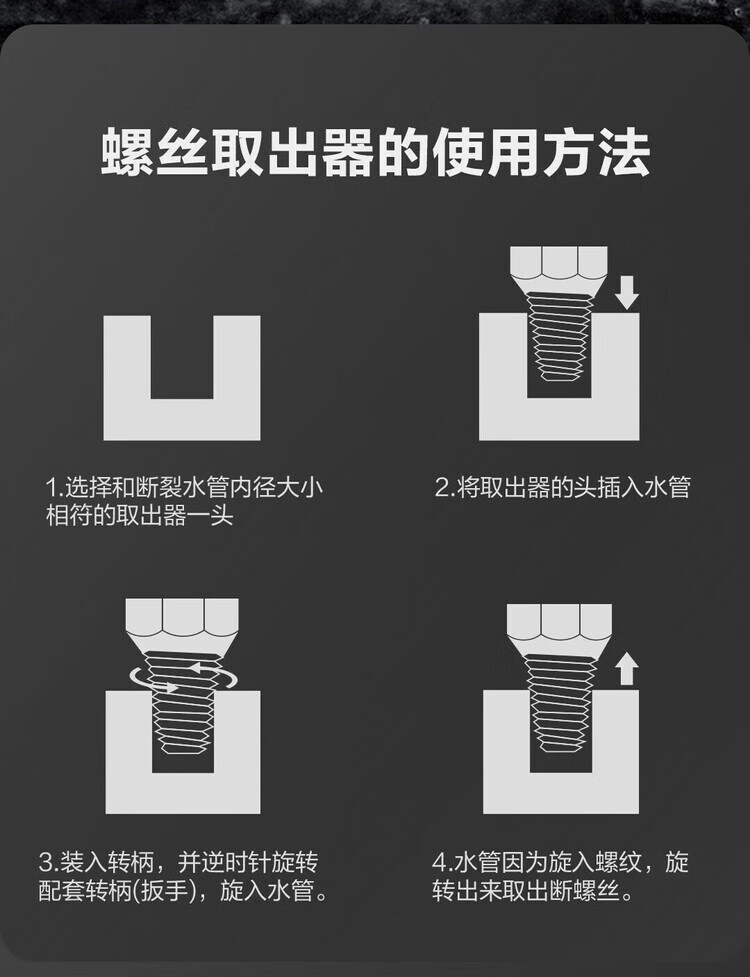 螺丝取出器的使用方法

1.选择和断裂水管内径大小相符的取出器一头

2.将取出器的头插入水管

3.装入转柄，并逆时针旋转配套转柄(扳手)，旋入水管。

4.水管因为旋入螺纹，旋转出来取出断螺丝。