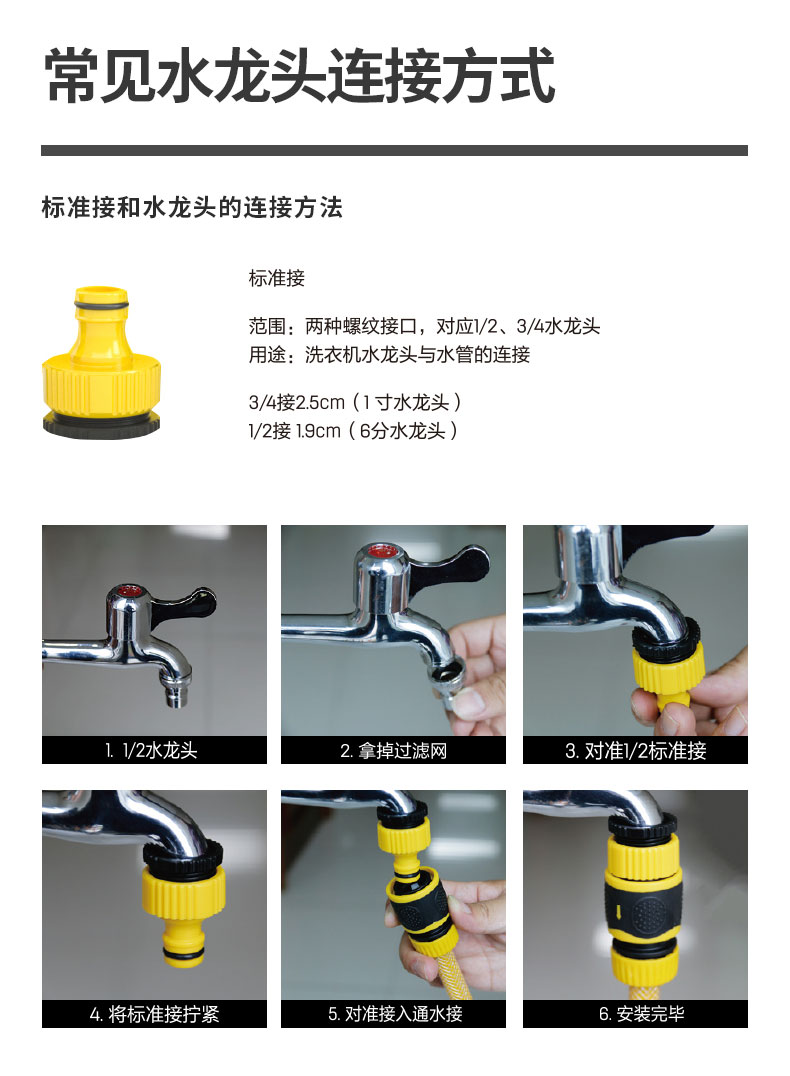 常见水龙头连接方式

标准接和水龙头的连接方法

标准接

范围：两种螺纹接口，对应1/2、3/4水龙头
用途：洗衣机水龙头与水管的连接

3/4接2.5cm（1寸水龙头）
1/2接 1.9cm（6分水龙头）

1. 1/2水龙头

2. 拿掉过滤网

3. 对准1/2标准接

4. 将标准接拧紧

5. 对准接入通水接

6. 安装完毕