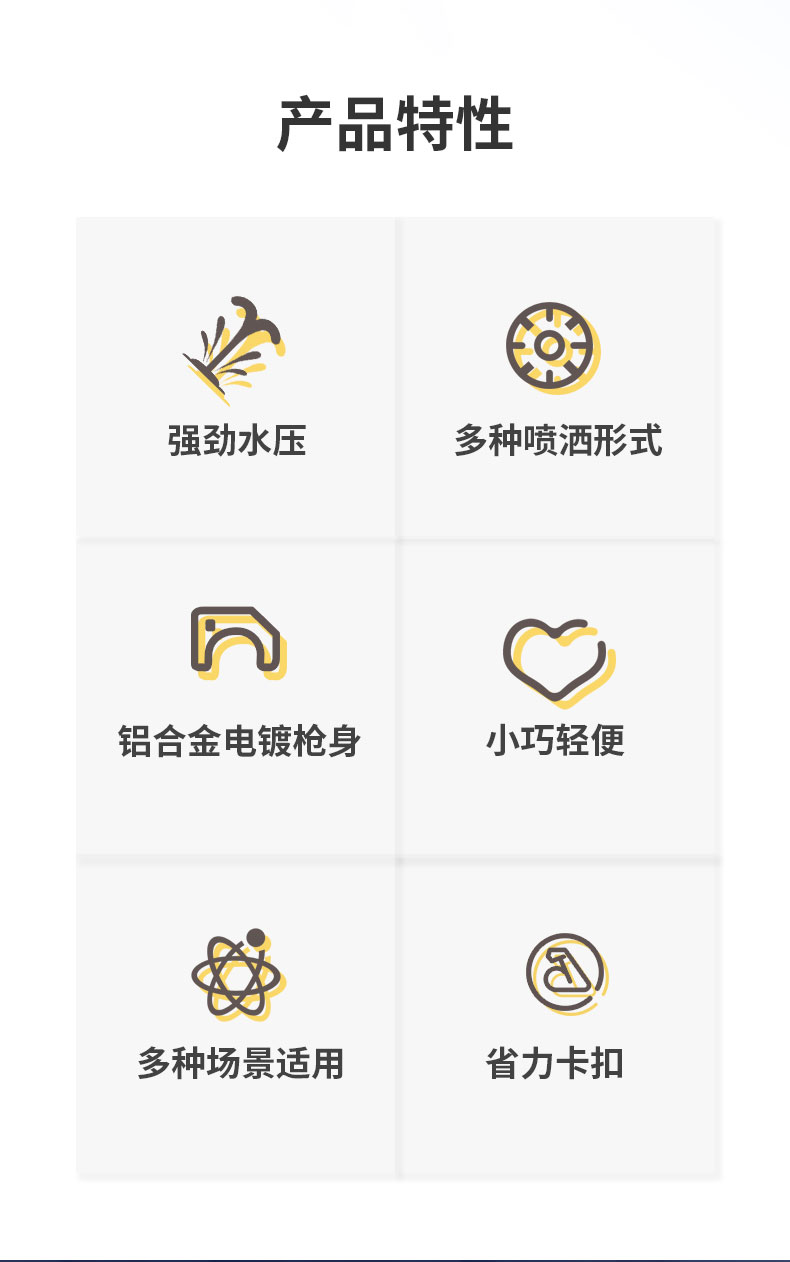 产品特性

强劲水压

多种喷洒形式

铝合金电镀枪身

小巧轻便

多种场景适用

省力卡扣