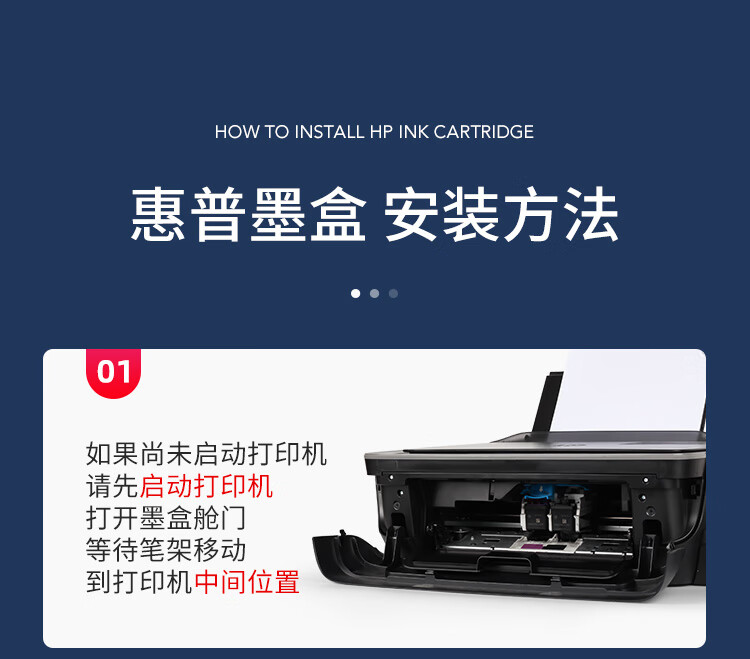 HOW TO INSTALL HP INK CARTRIDGE

惠普墨盒 安装方法

01

如果尚未启动打印机
请先启动打印机
打开墨盒舱门
等待笔架移动
到打印机中间位置