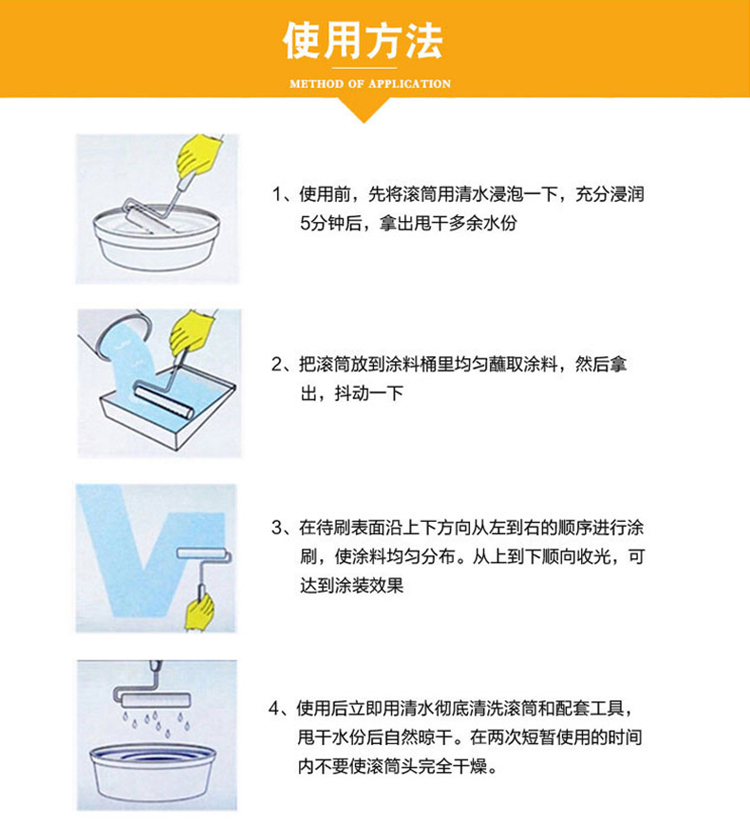 使用方法

METHOD OF APPLICATION

1、使用前，先将滚筒用清水浸泡一下，充分浸润5分钟后，拿出甩干多余水份

2、把滚筒放到涂料桶里均匀蘸取涂料，然后拿出，抖动一下

3、在待刷表面沿上下方向从左到右的顺序进行涂刷，使涂料均匀分布。从上到下顺向收光，可达到涂装效果

4、使用后立即用清水彻底清洗滚筒和配套工具，甩干水份后自然晾干。在两次短暂使用的时间内不要使滚筒头完全干燥。