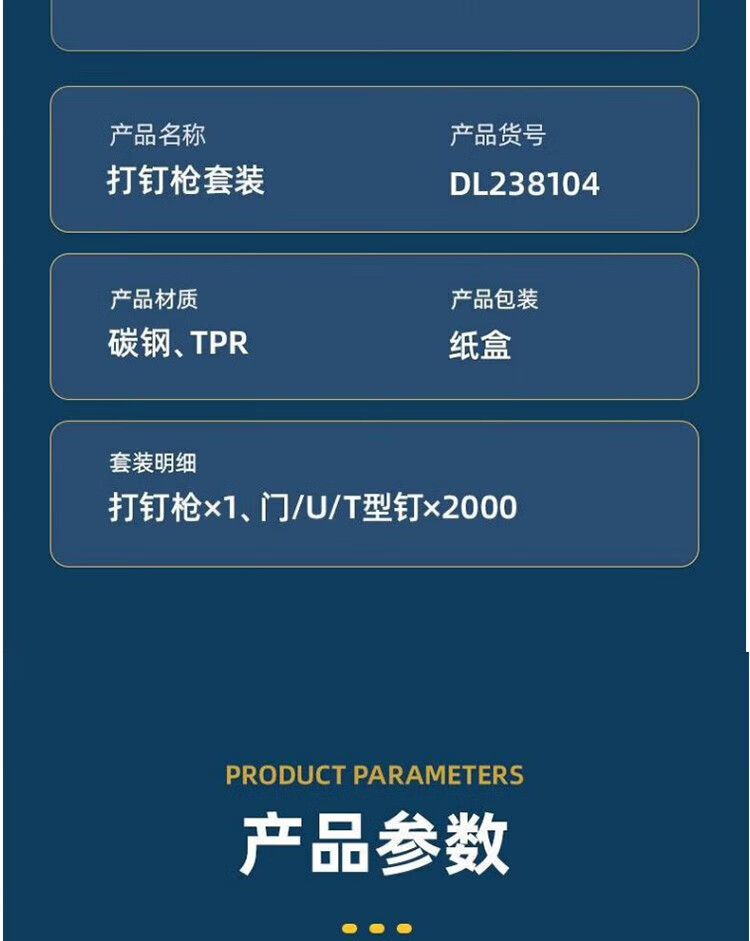 产品名称
打钉枪套装

产品货号
DL238104

产品材质
碳钢、TPR

产品包装
纸盒

套装明细
打钉枪×1、门/U/T型钉×2000

PRODUCT PARAMETERS
产品参数