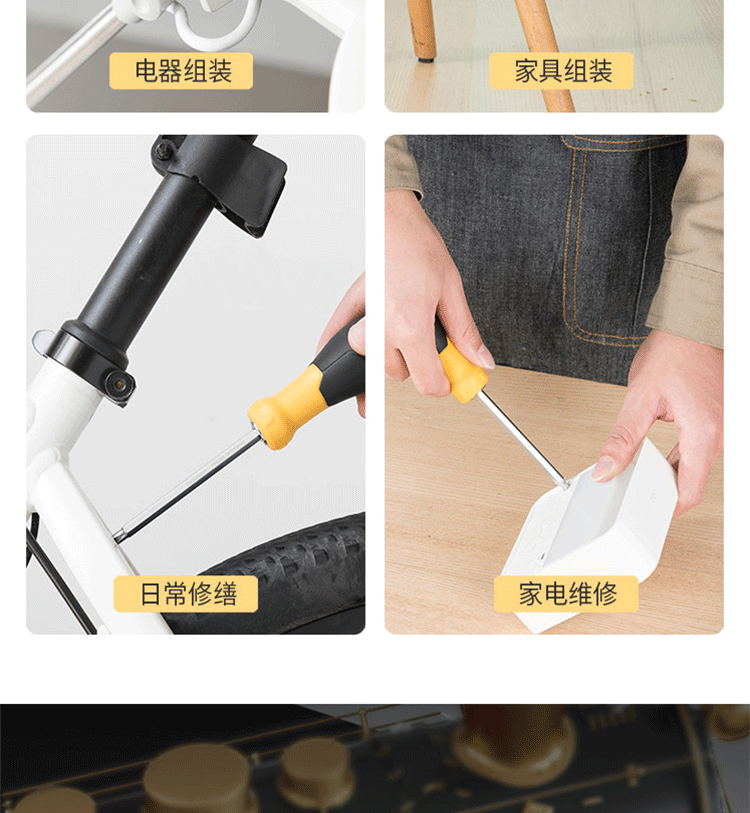 电器组装

家具组装

日常修缮

家电维修