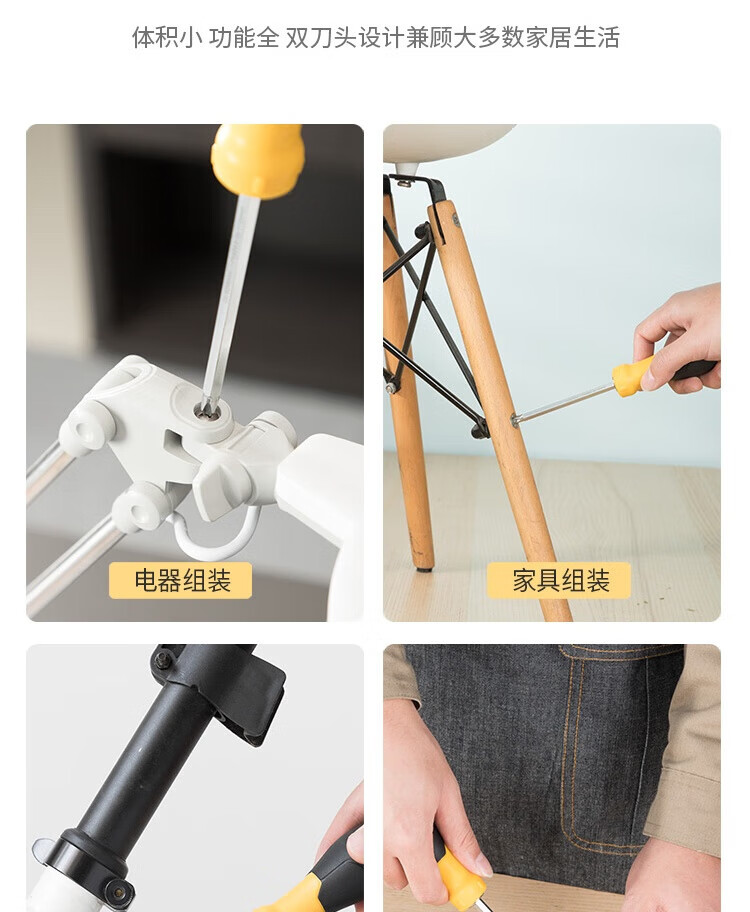 体积小 功能全 双刀头设计兼顾大多数家居生活

电器组装

家具组装