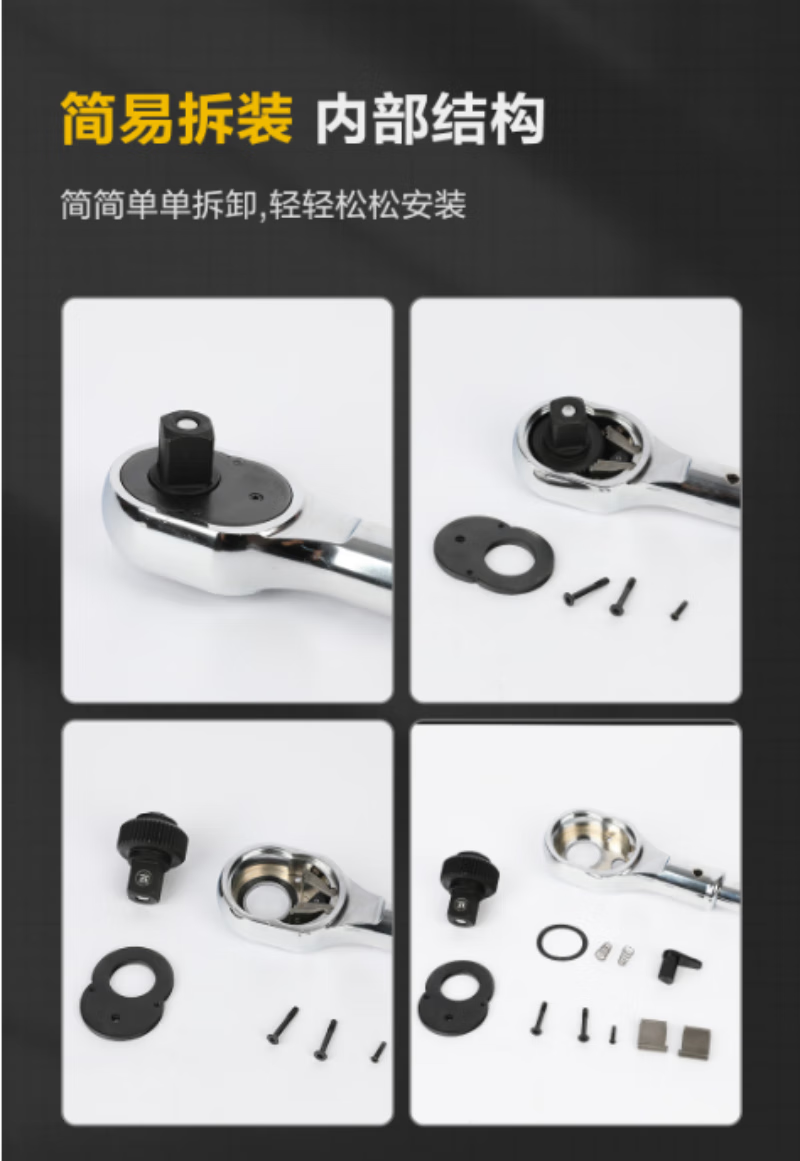 简易拆装 内部结构

简简单单拆卸,轻轻松松安装