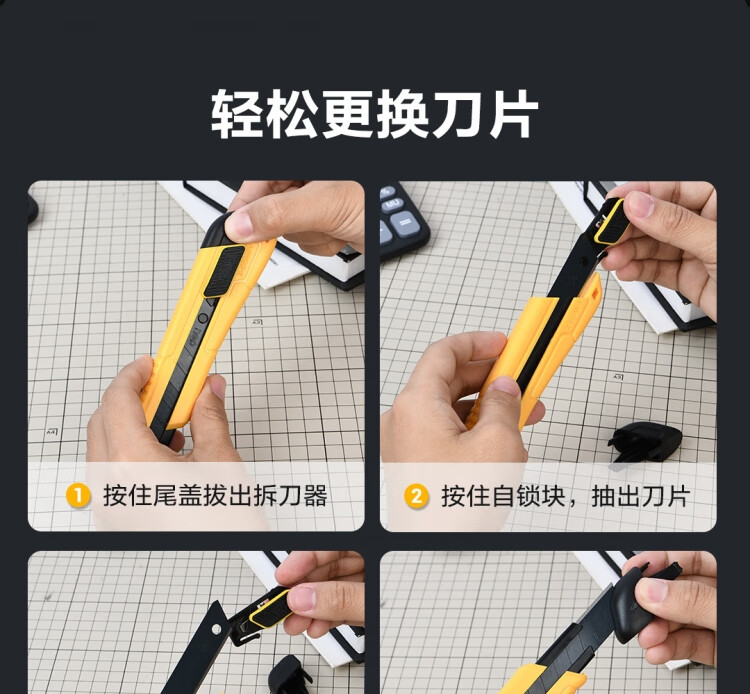 轻松更换刀片

1 按住尾盖拔出拆刀器

2 按住自锁块，抽出刀片