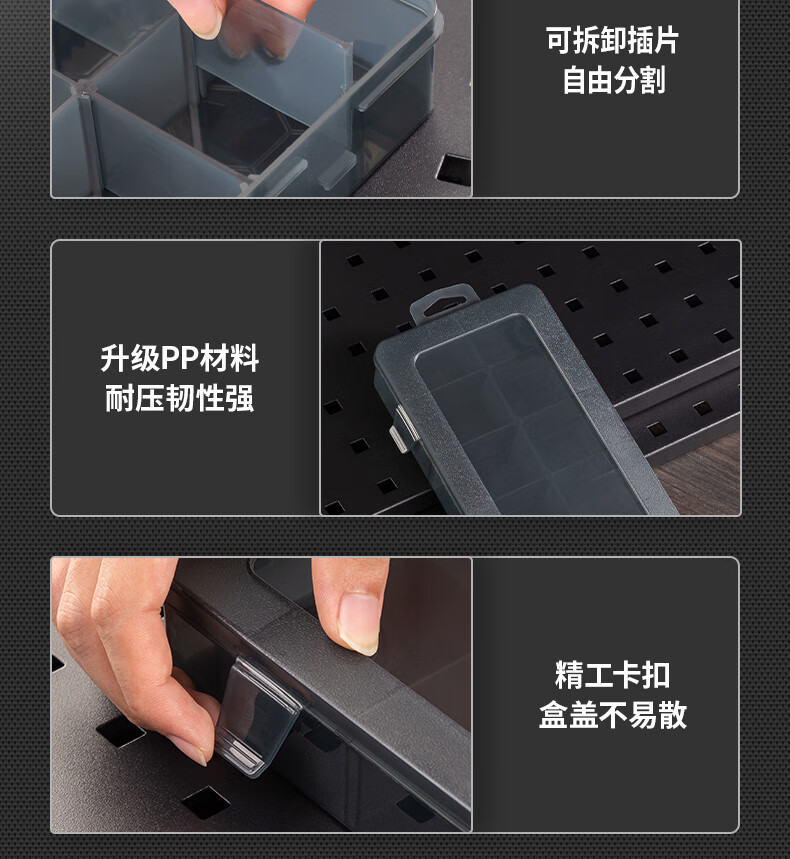 可拆卸插片
自由分割

升级PP材料
耐压韧性强

精工卡扣
盒盖不易散