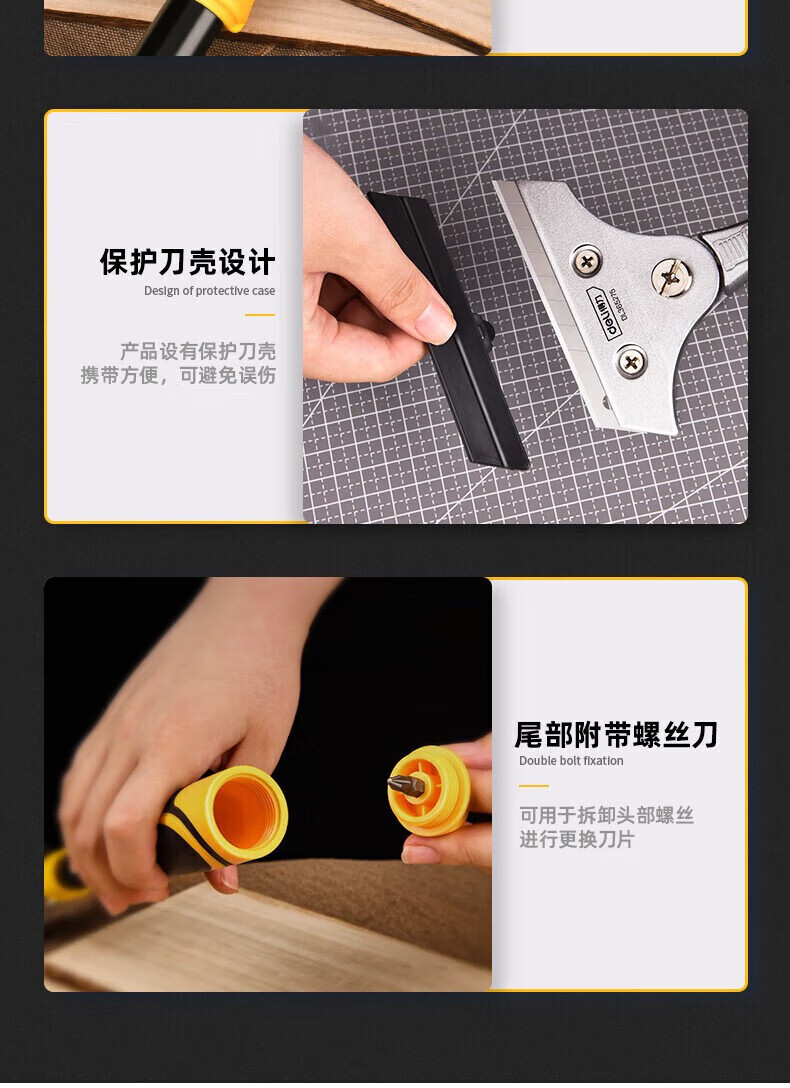 保护刀壳设计
Design of protective case

产品设有保护刀壳
携带方便，可避免误伤

deli

尾部附带螺丝刀
Double bolt fixation

可用于拆卸头部螺丝
进行更换刀片