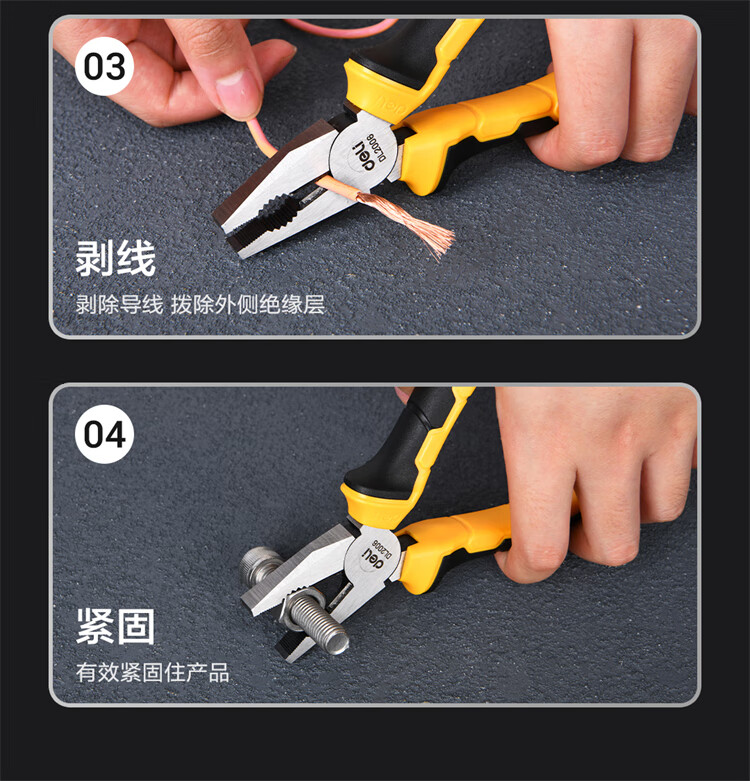 03

deli
DL2008

剥线
剥除导线 拔除外侧绝缘层

04

deli
DL2008

紧固
有效紧固住产品