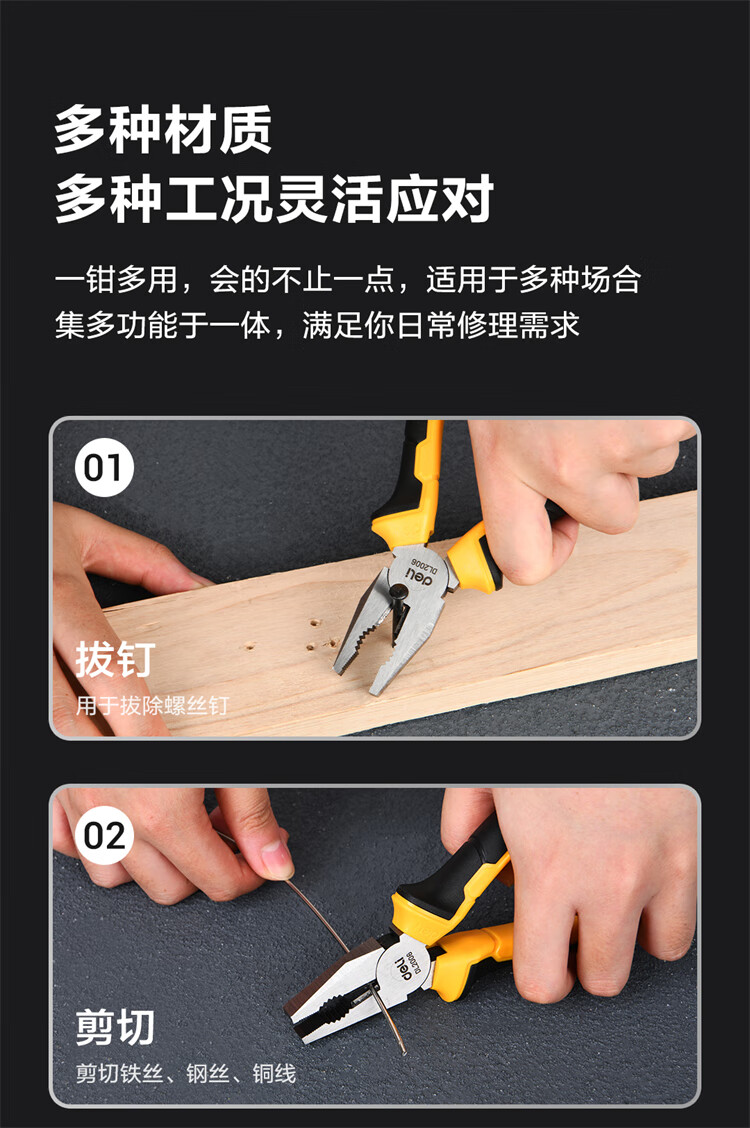 多种材质
多种工况灵活应对

一钳多用，会的不止一点，适用于多种场合
集多功能于一体，满足你日常修理需求

01

deli
DL2006

拔钉
用于拔除螺丝钉

02

deli
DL2006

剪切
剪切铁丝、钢丝、铜线