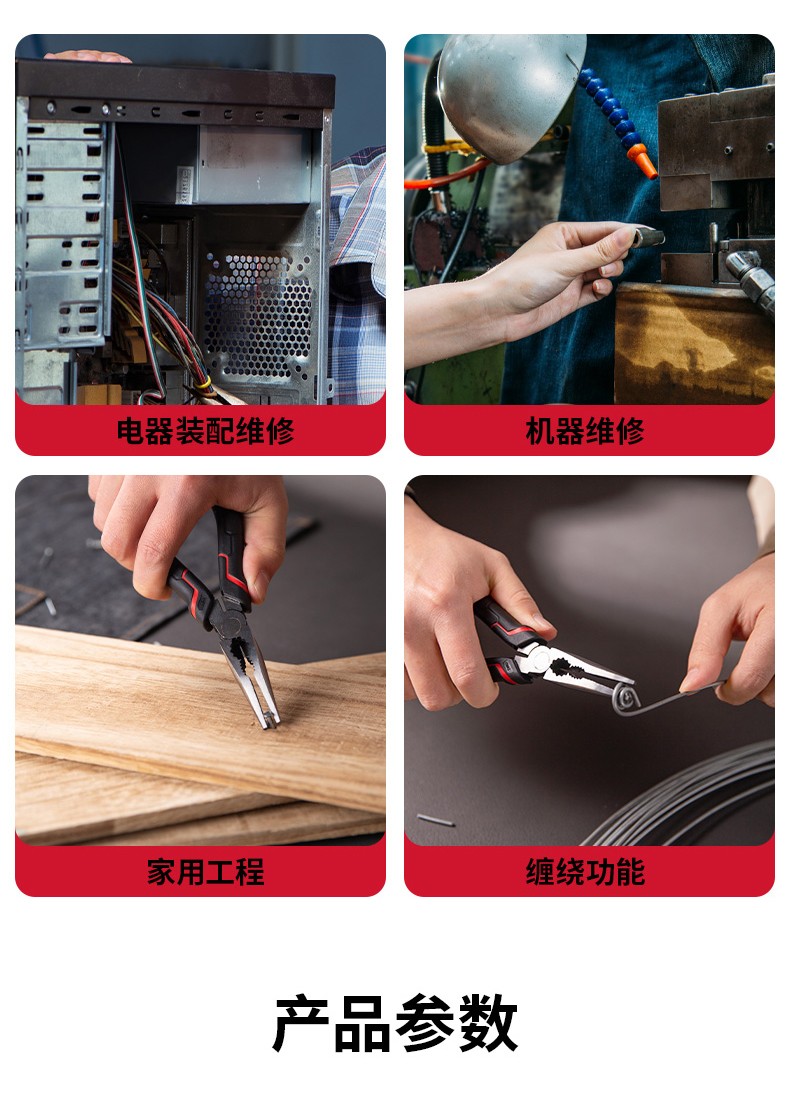 电器装配维修

机器维修

家用工程

缠绕功能

产品参数