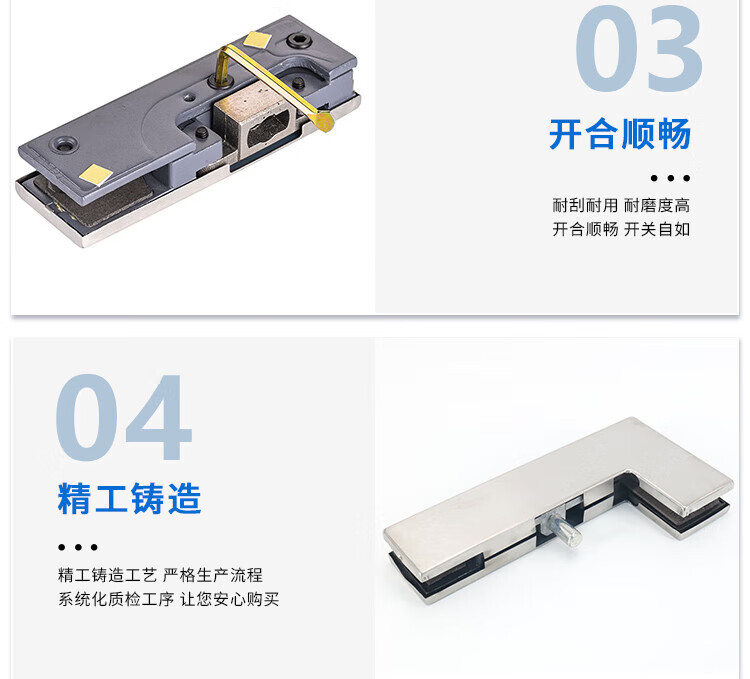 03
开合顺畅
• • •
耐刮耐用 耐磨度高
开合顺畅 开关自如

04
精工铸造
• • •
精工铸造工艺 严格生产流程
系统化质检工序 让您安心购买