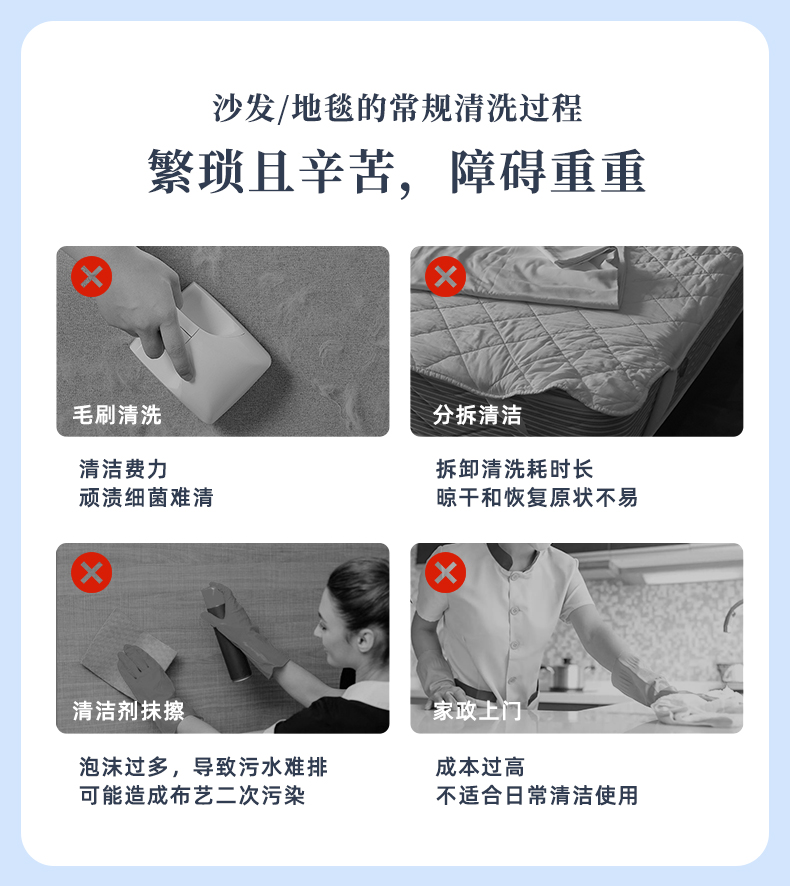 沙发/地毯的常规清洗过程

繁琐且辛苦，障碍重重

毛刷清洗

清洁费力
顽渍细菌难清

分拆清洁

拆卸清洗耗时长
晾干和恢复原状不易

清洁剂抹擦

泡沫过多，导致污水难排
可能造成布艺二次污染

家政上门

成本过高
不适合日常清洁使用