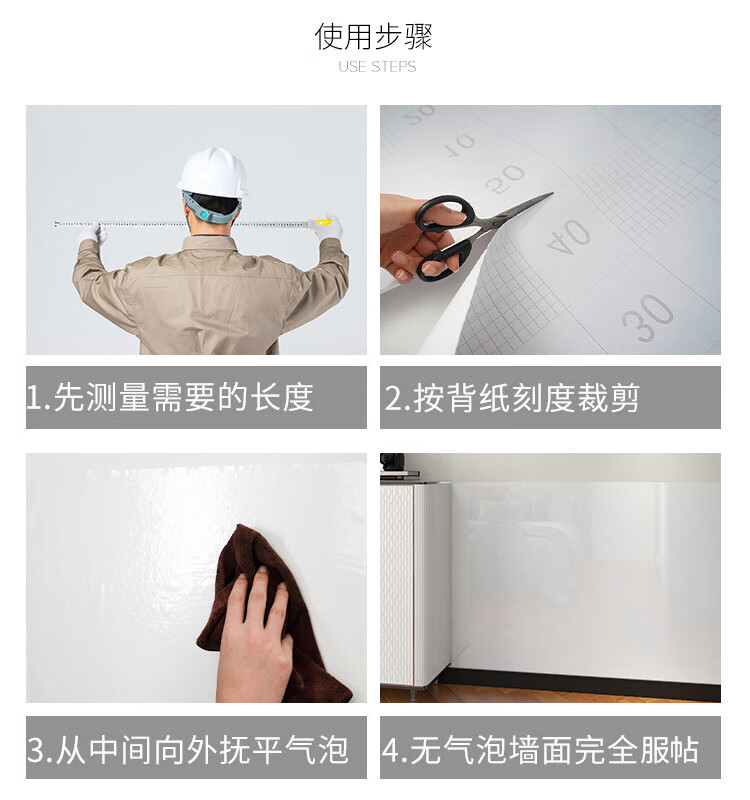 使用步骤

USE STEPS

50

10

20

40

30

1.先测量需要的长度

2.按背纸刻度裁剪

3.从中间向外抚平气泡

4.无气泡墙面完全服帖